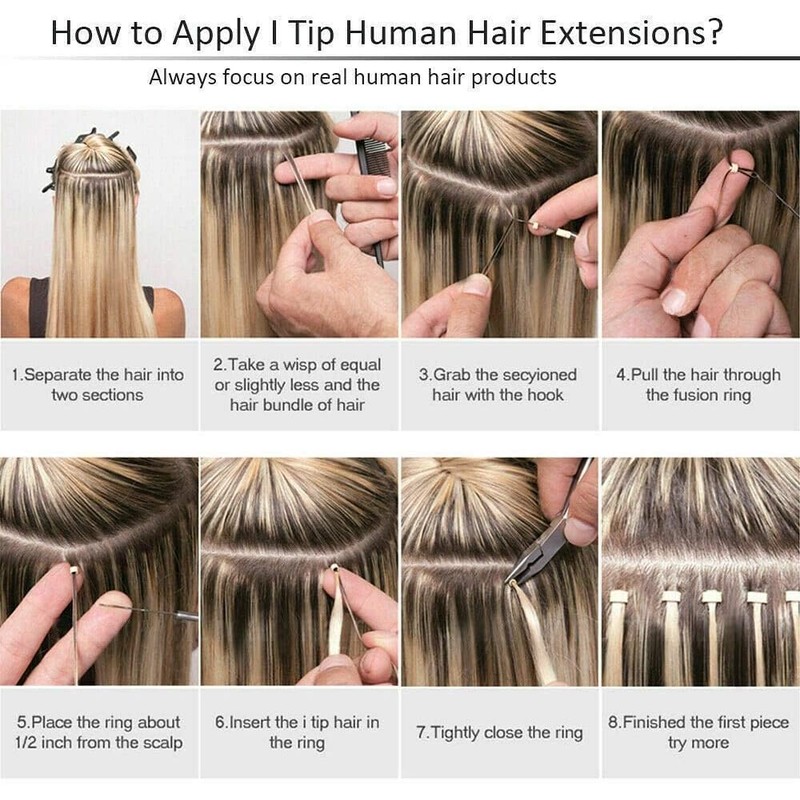 How to Apply I Tip Human Hair Extensions?

Always focus on real human hair products

1.Separate the hair into two sections

2.Take a wisp of equal or slightly less and the hair bundle of hair

3.Grab the secyioned hair with the hook

4.Pull the hair through the fusion ring

5.Place the ring about 1/2 inch from the scalp

6.Insert the i tip hair in the ring

7.Tightly close the ring

8.Finished the first piece try more