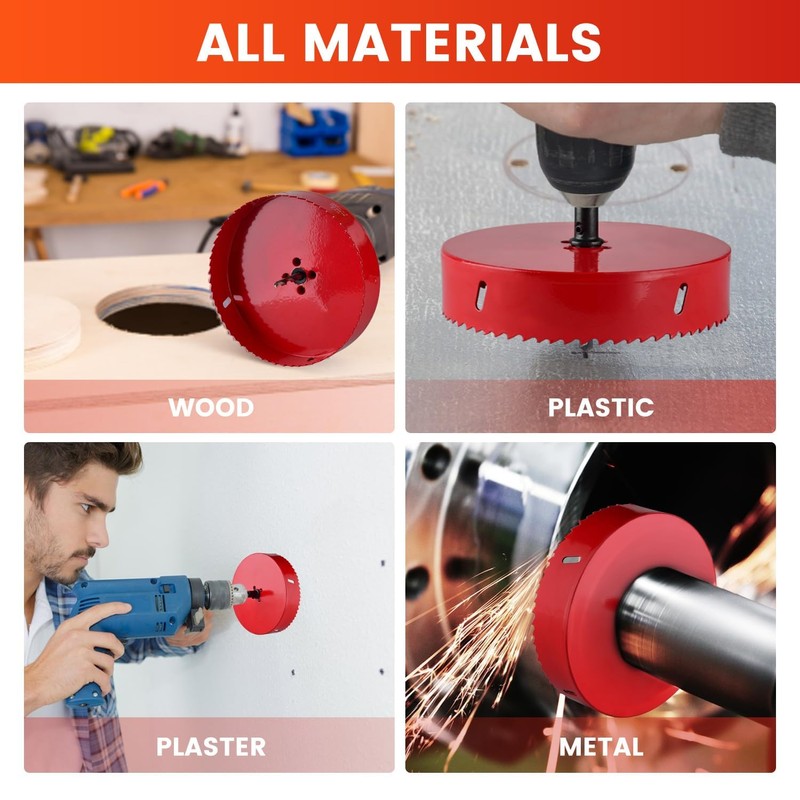 ALL MATERIALS

WOOD

PLASTIC

PLASTER

METAL