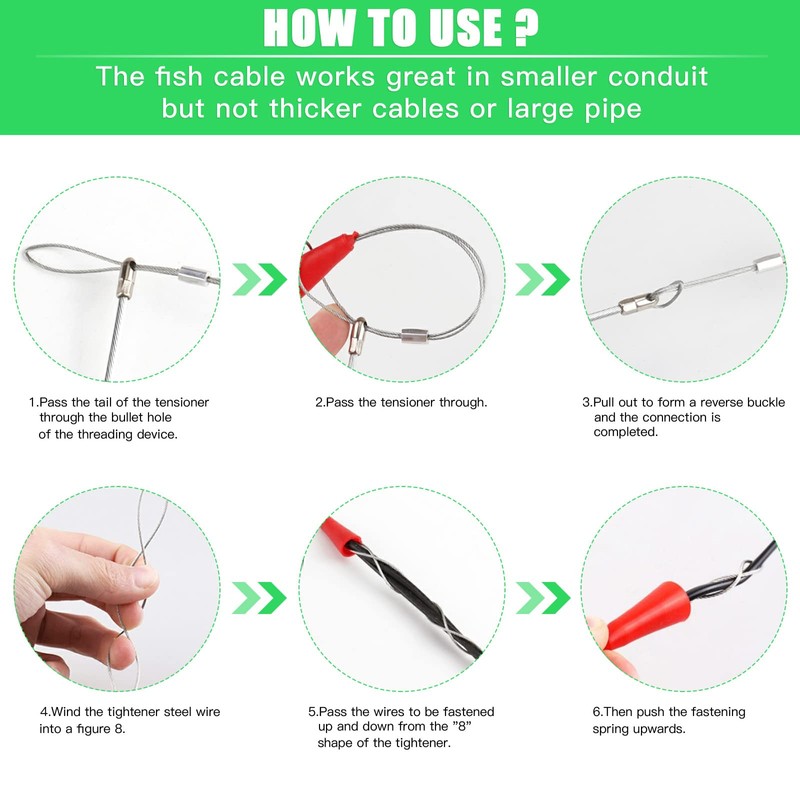 HOW TO USE ?

The fish cable works great in smaller conduit but not thicker cables or large pipe

1.Pass the tail of the tensioner through the bullet hole of the threading device.

2.Pass the tensioner through.

3.Pull out to form a reverse buckle and the connection is completed.

4.Wind the tightener steel wire into a figure 8.

5.Pass the wires to be fastened up and down from the "8" shape of the tightener.

6.Then push the fastening spring upwards.