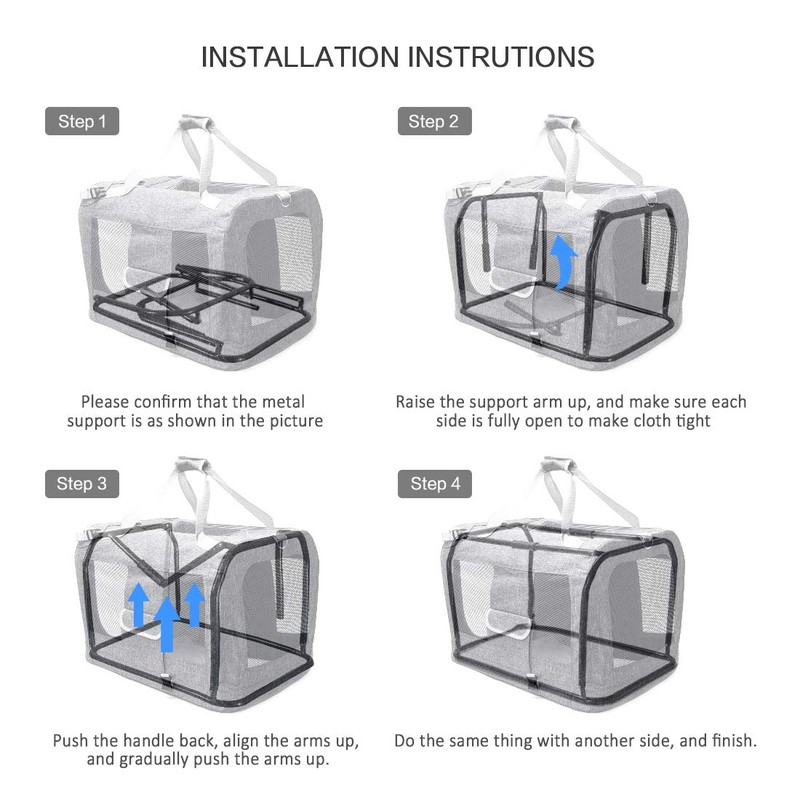 INSTALLATION INSTRUTIONS

Step 1

Please confirm that the metal support is as shown in the picture

Step 2

Raise the support arm up, and make sure each side is fully open to make cloth tight

Step 3

Push the handle back, align the arms up, and gradually push the arms up.

Step 4

Do the same thing with another side, and finish.