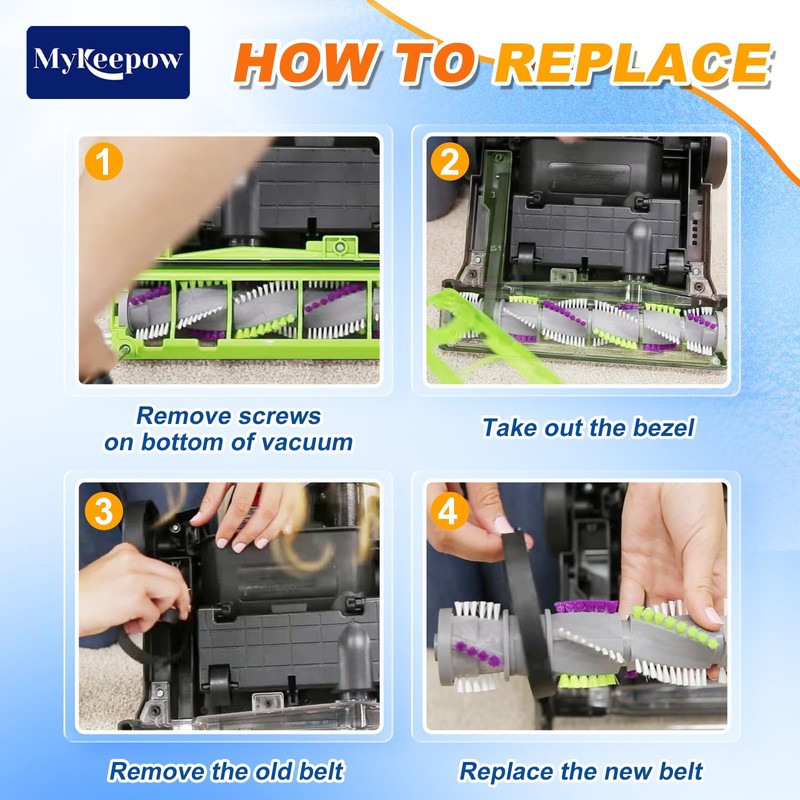 MyKeepow

HOW TO REPLACE

1

Remove screws on bottom of vacuum

2

Take out the bezel

3

Remove the old belt

4

Replace the new belt