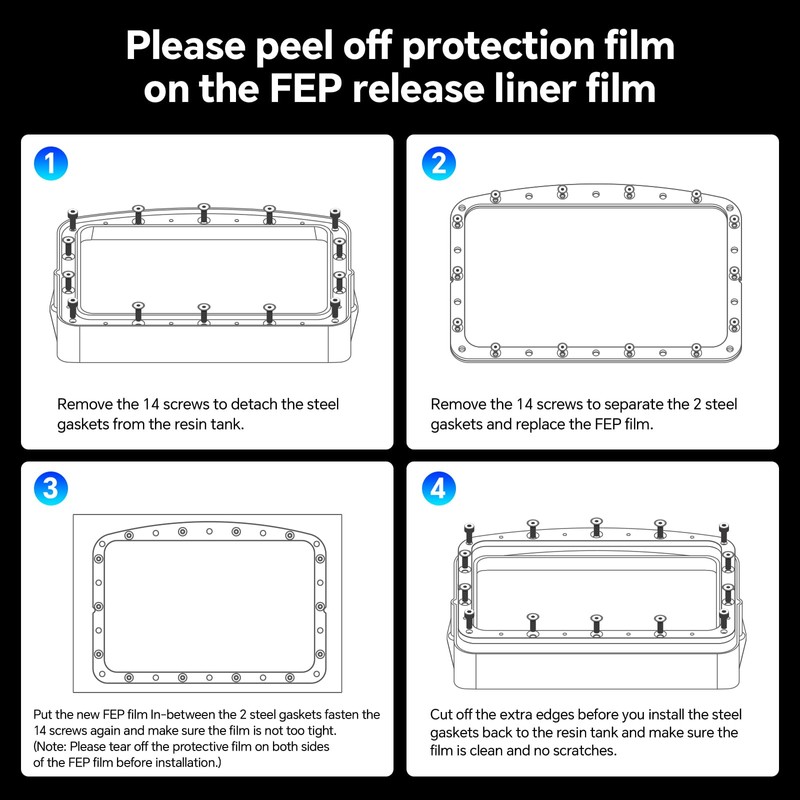 Please peel off protection film on the FEP release liner film

1

Remove the 14 screws to detach the steel gaskets from the resin tank.

2

Remove the 14 screws to separate the 2 steel gaskets and replace the FEP film.

3

Put the new FEP film In-between the 2 steel gaskets fasten the 14 screws again and make sure the film is not too tight. (Note: Please tear off the protective film on both sides of the FEP film before installation.)

4

Cut off the extra edges before you install the steel gaskets back to the resin tank and make sure the film is clean and no scratches.