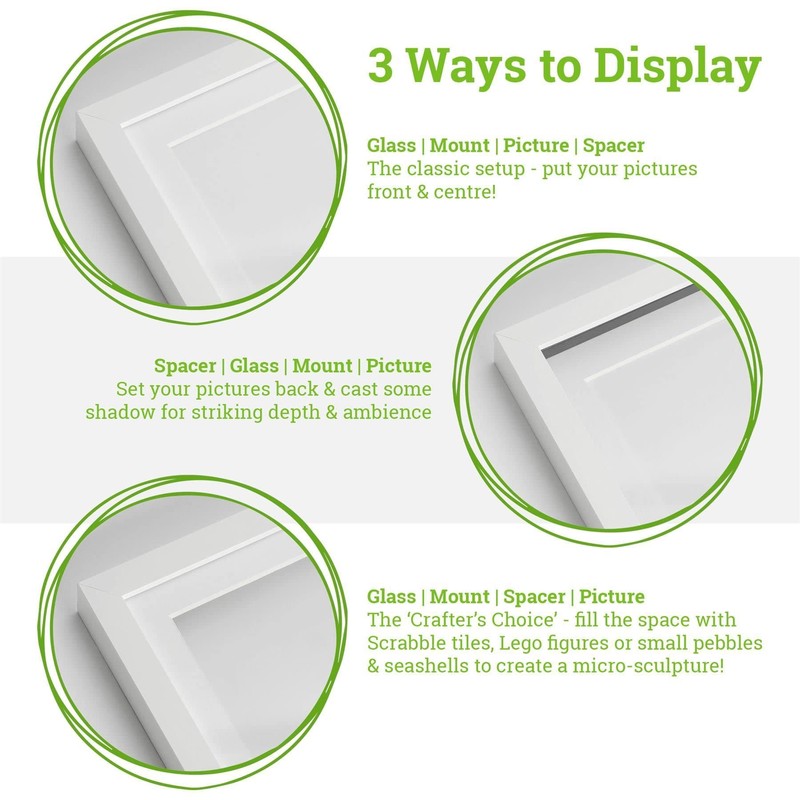 3 Ways to Display

Glass | Mount | Picture | Spacer
The classic setup - put your pictures front & centre!

Spacer | Glass | Mount | Picture
Set your pictures back & cast some shadow for striking depth & ambience

Glass | Mount | Spacer | Picture
The 'Crafter's Choice' - fill the space with Scrabble tiles, Lego figures or small pebbles & seashells to create a micro-sculpture!