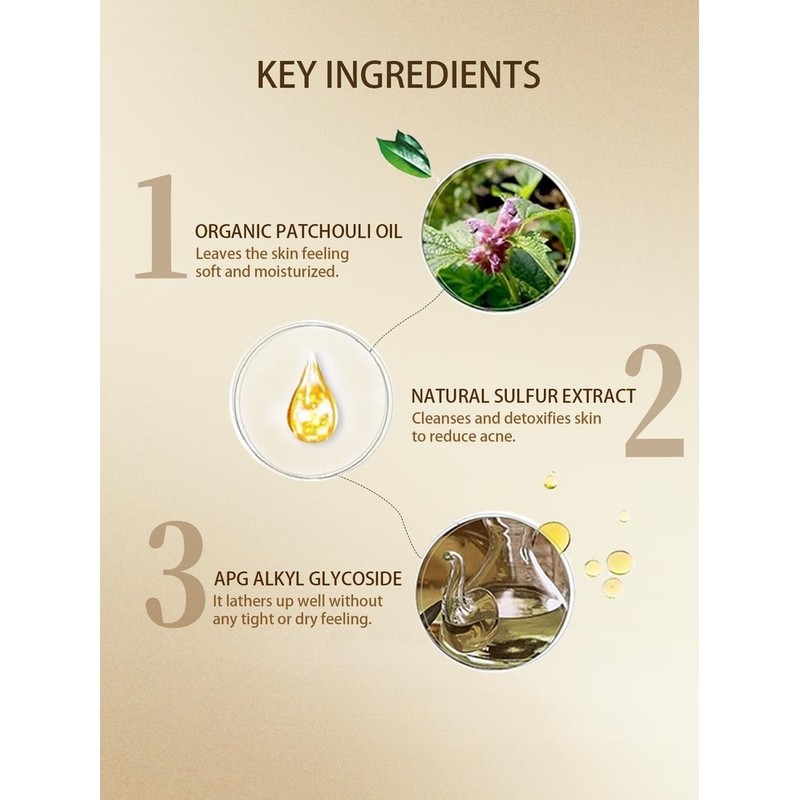 KEY INGREDIENTS

1

ORGANIC PATCHOULI OIL
Leaves the skin feeling soft and moisturized.

2

NATURAL SULFUR EXTRACT
Cleanses and detoxifies skin to reduce acne.

3

APG ALKYL GLYCOSIDE
It lathers up well without any tight or dry feeling.