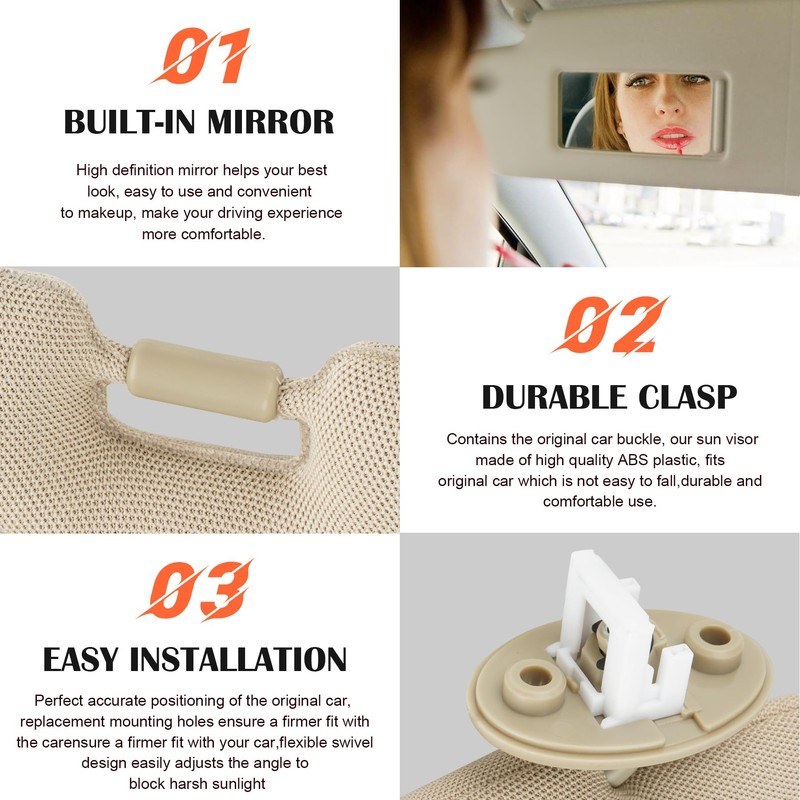 01

BUILT-IN MIRROR

High definition mirror helps your best look, easy to use and convenient to makeup, make your driving experience more comfortable.

02

DURABLE CLASP

Contains the original car buckle, our sun visor made of high quality ABS plastic, fits original car which is not easy to fall,durable and comfortable use.

03

EASY INSTALLATION

Perfect accurate positioning of the original car, replacement mounting holes ensure a firmer fit with the carensure a firmer fit with your car,flexible swivel design easily adjusts the angle to block harsh sunlight