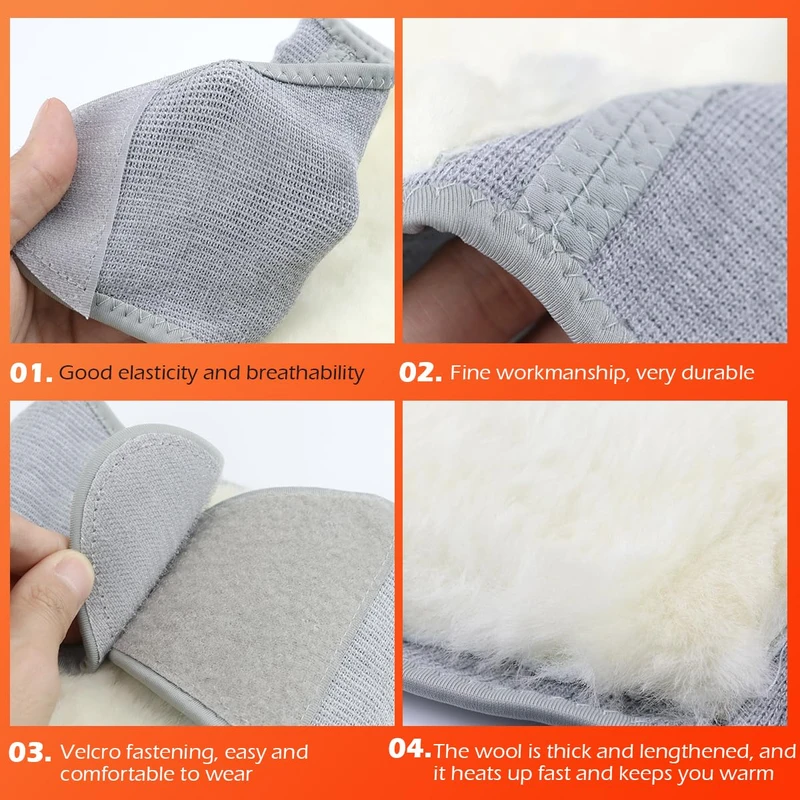 01. Good elasticity and breathability

02. Fine workmanship, very durable

03. Velcro fastening, easy and comfortable to wear

04. The wool is thick and lengthened, and it heats up fast and keeps you warm