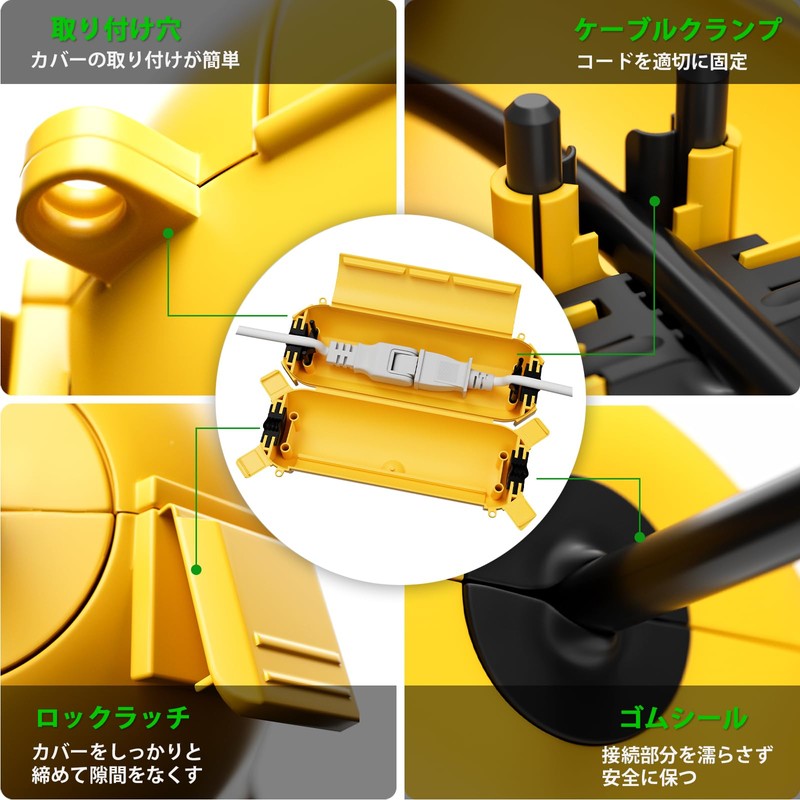 取り付け穴
カバーの取り付けが簡単

ケーブルクランプ
コードを適切に固定

ロックラッチ
カバーをしっかりと締めて隙間をなくす

ゴムシール
接続部分を濡らさず安全に保つ