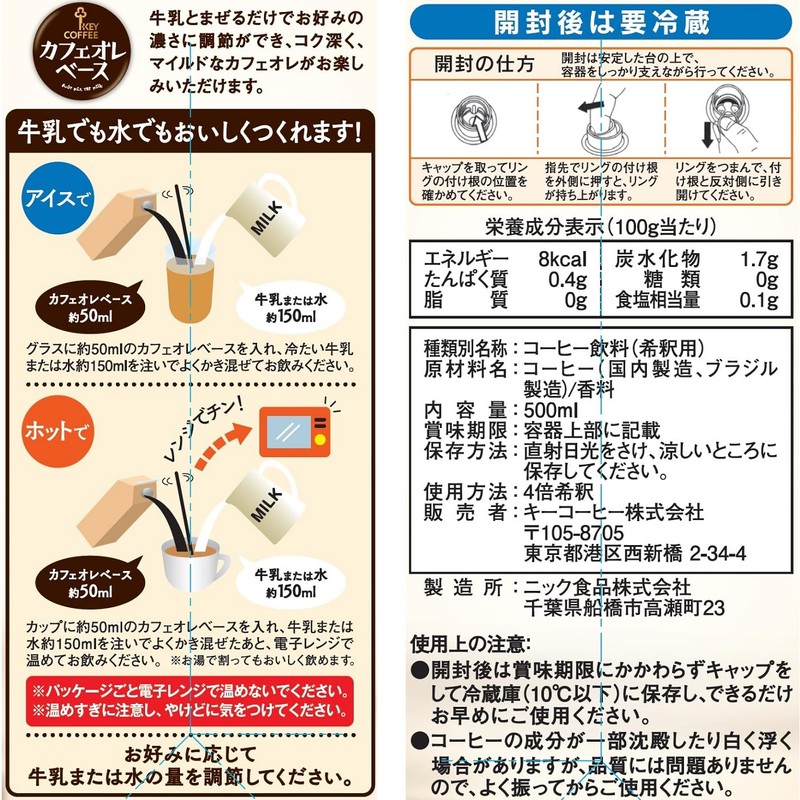 KEY COFFEE
カフェオレベース

牛乳とまぜるだけでお好みの濃さに調節ができ、コク深く、マイルドなカフェオレがお楽しみいただけます。

牛乳でも水でもおいしくつくれます!

アイスで

MILK

カフェオレベース 約50ml

牛乳または水 約150ml

グラスに約50mlのカフェオレベースを入れ、冷たい牛乳または水約150mlを注いでよくかき混ぜてお飲みください。

ホットで

レンジでチン!

MILK

カフェオレベース 約50ml

牛乳または水 約150ml

カップに約50mlのカフェオレベースを入れ、牛乳または水約150mlを注いでよくかき混ぜたあと、電子レンジで温めてお飲みください。 ※お湯で割ってもおいしく飲めます。

※パッケージごと電子レンジで温めないでください。
※温めすぎに注意し、やけどに気をつけてください。

お好みに応じて
牛乳または水の量を調節してください。

開封後は要冷蔵

開封の仕方

開封は安定した台の上で、容器をしっかり支えながら行ってください。

キャップを取ってリングの付け根の位置を確かめてください。

指先でリングの付け根を外側に押すと、リングが持ち上がります。

リングをつまんで、付け根と反対側に引き開けてください。

栄養成分表示(100g当たり)

| エネルギー | 8kcal | 炭水化物 | 1.7g |
|---|---|---|---|
| たんぱく質 | 0.4g | 糖類 | 0g |
| 脂質 | 0g | 食塩相当量 | 0.1g |

種類別名称:コーヒー飲料(希釈用)
原材料名:コーヒー(国内製造、ブラジル製造)/香料
内容量:500ml
賞味期限:容器上部に記載
保存方法:直射日光をさけ、涼しいところに保存してください。
使用方法:4倍希釈
販売者:キーコーヒー株式会社
〒105-8705
東京都港区西新橋 2-34-4

製造所:ニック食品株式会社
千葉県船橋市高瀬町23

使用上の注意:
●開封後は賞味期限にかかわらずキャップをして冷蔵庫(10℃以下)に保存し、できるだけお早めにご使用ください。
●コーヒーの成分が一部沈殿したり白く浮く場合がありますが、品質には問題ありませんので、よく振ってからご使用ください。