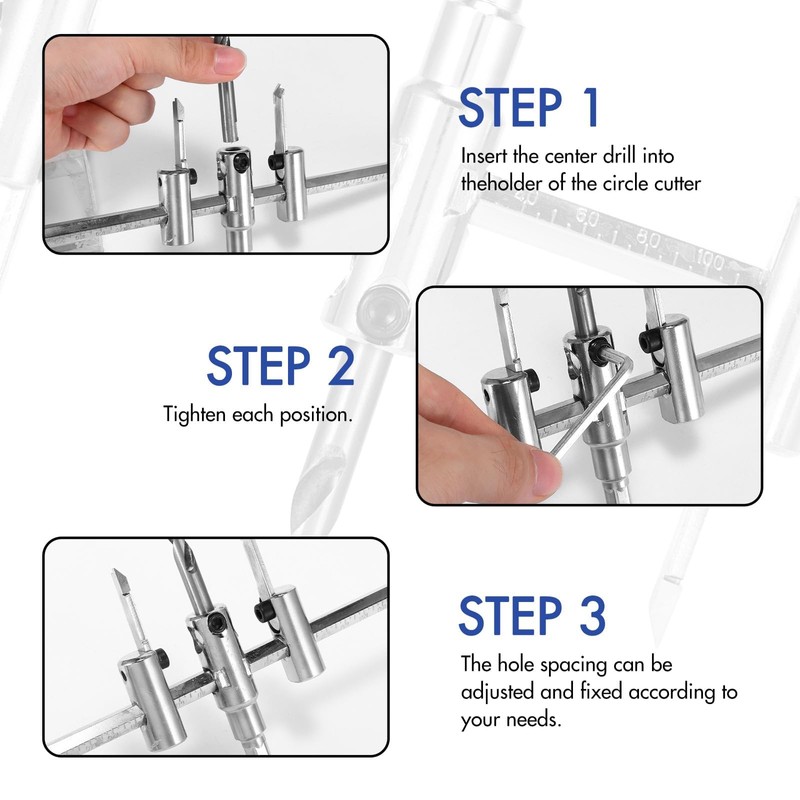 STEP 1

Insert the center drill into theholder of the circle cutter

20 60 80 100

STEP 2

Tighten each position.

STEP 3

The hole spacing can be adjusted and fixed according to your needs.