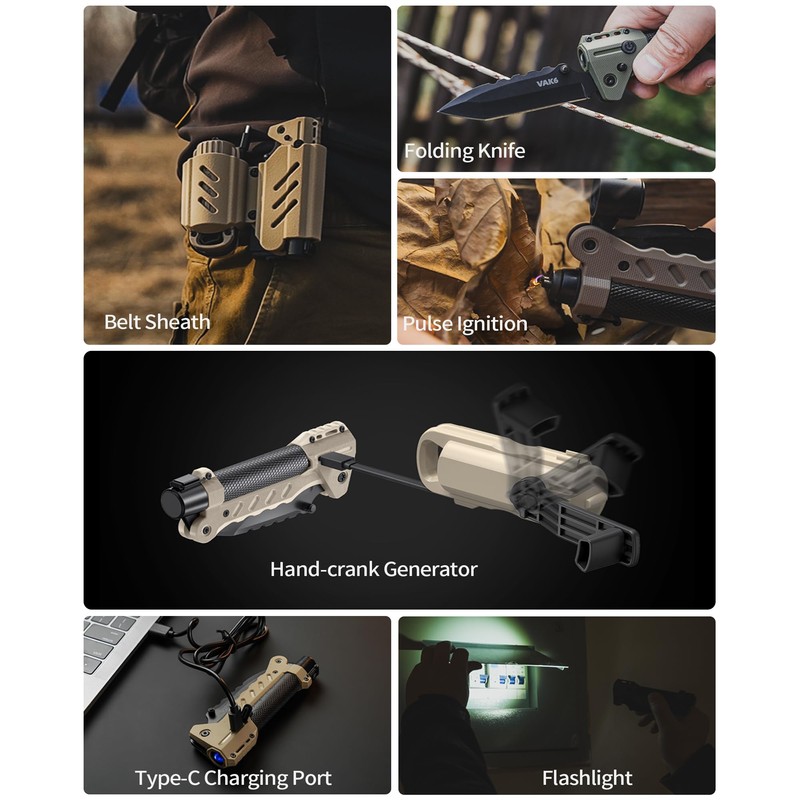 Belt Sheath

VAK6

Folding Knife

Pulse Ignition

Hand-crank Generator

Type-C Charging Port

Flashlight