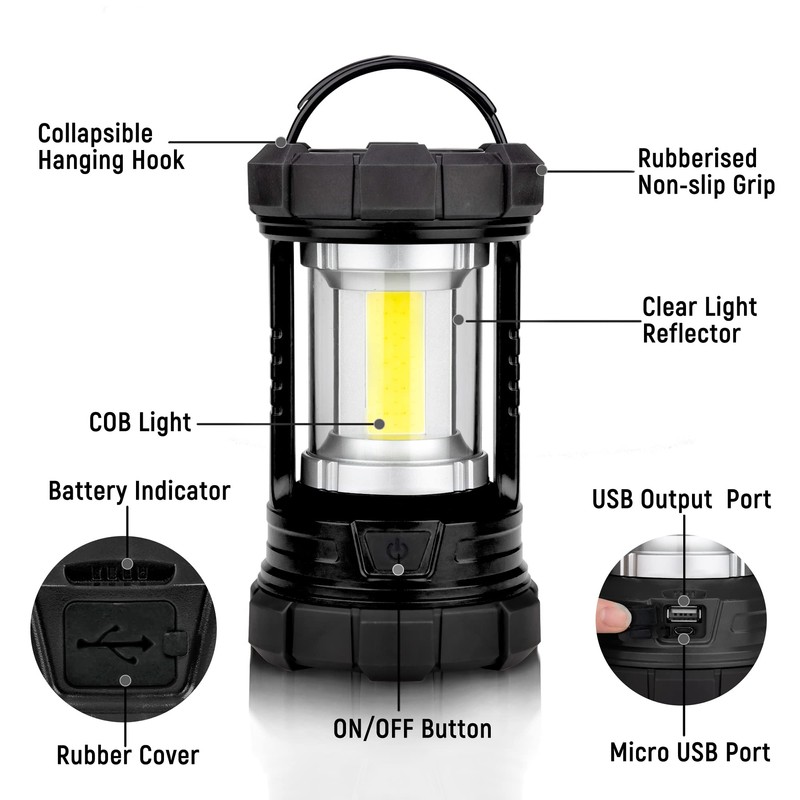 Collapsible Hanging Hook

Rubberised Non-slip Grip

Clear Light Reflector

COB Light

Battery Indicator

USB Output Port

Rubber Cover

ON/OFF Button

Micro USB Port