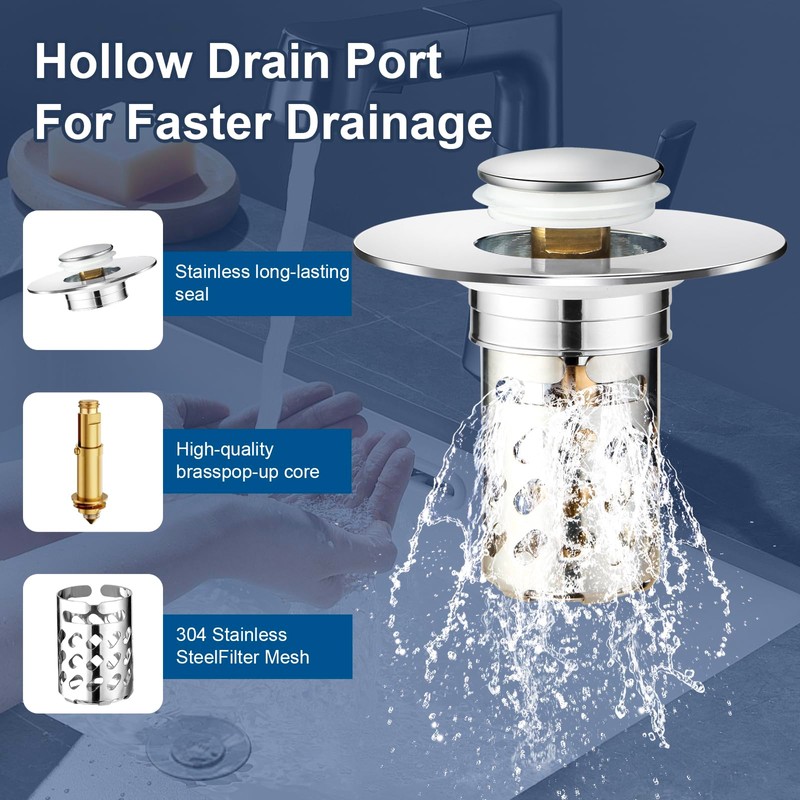 Hollow Drain Port
For Faster Drainage

Stainless long-lasting seal

High-quality brasspop-up core

304 Stainless SteelFilter Mesh