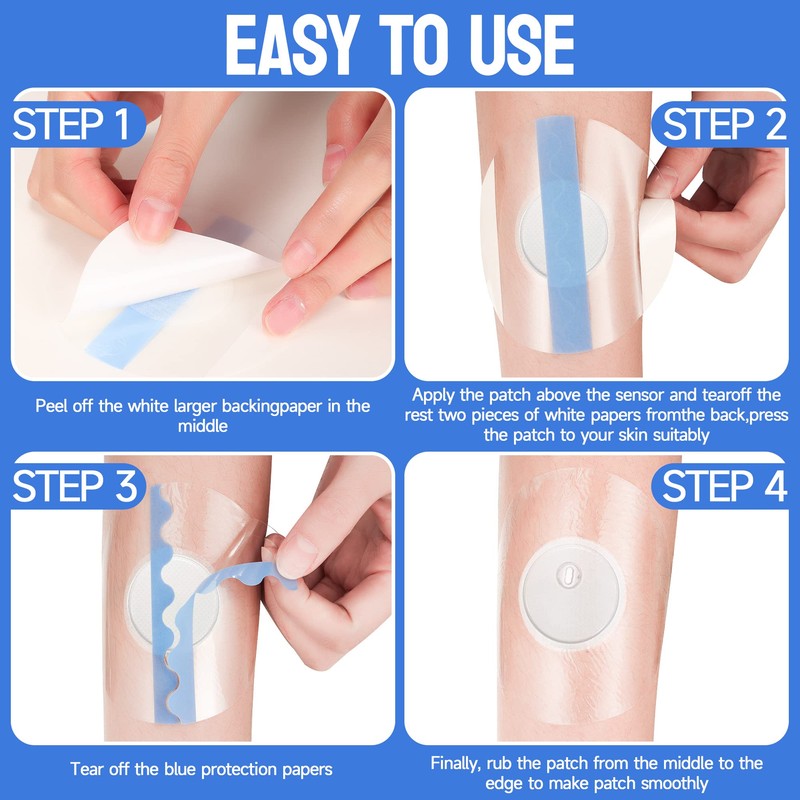 EASY TO USE

STEP 1

Peel off the white larger backingpaper in the middle

STEP 2

Apply the patch above the sensor and tearoff the rest two pieces of white papers fromthe back,press the patch to your skin suitably

STEP 3

Tear off the blue protection papers

STEP 4

Finally, rub the patch from the middle to the edge to make patch smoothly