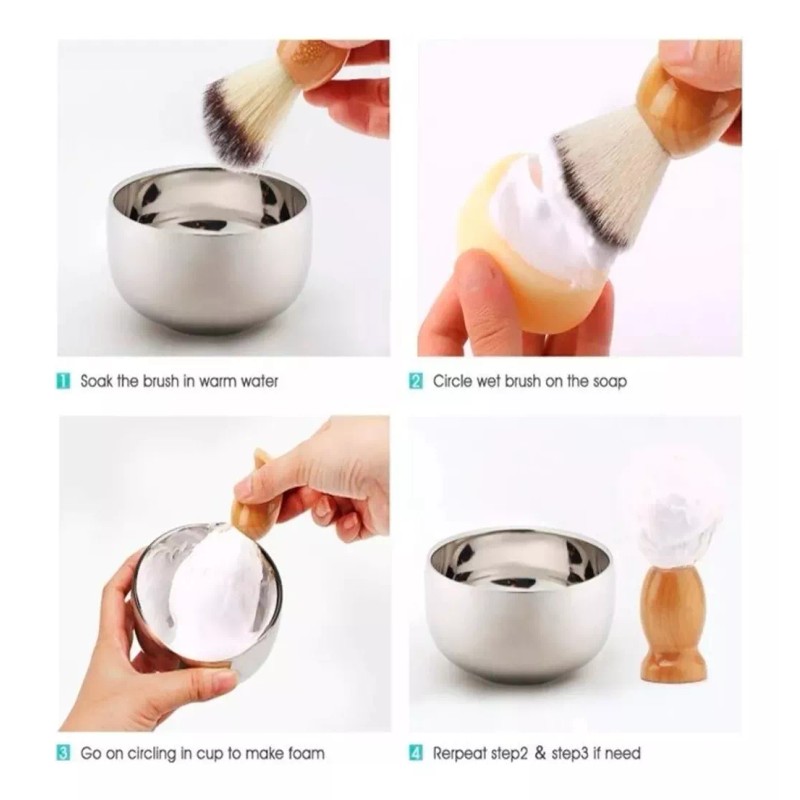 1 Soak the brush in warm water

2 Circle wet brush on the soap

3 Go on circling in cup to make foam

4 Rerpeat step2 & step3 if need