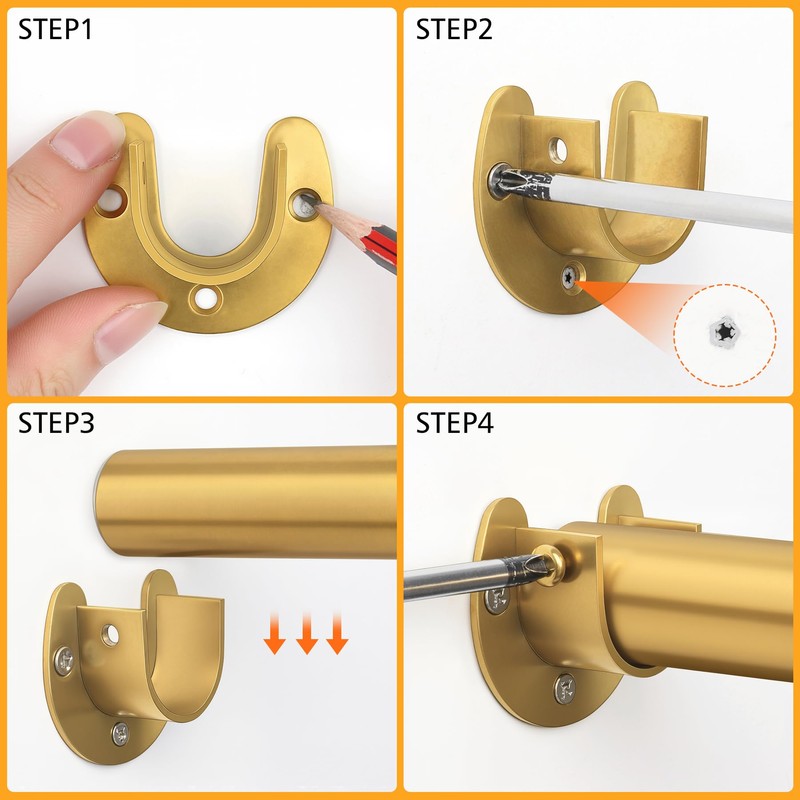 STEP1

STEP2

STEP3

STEP4