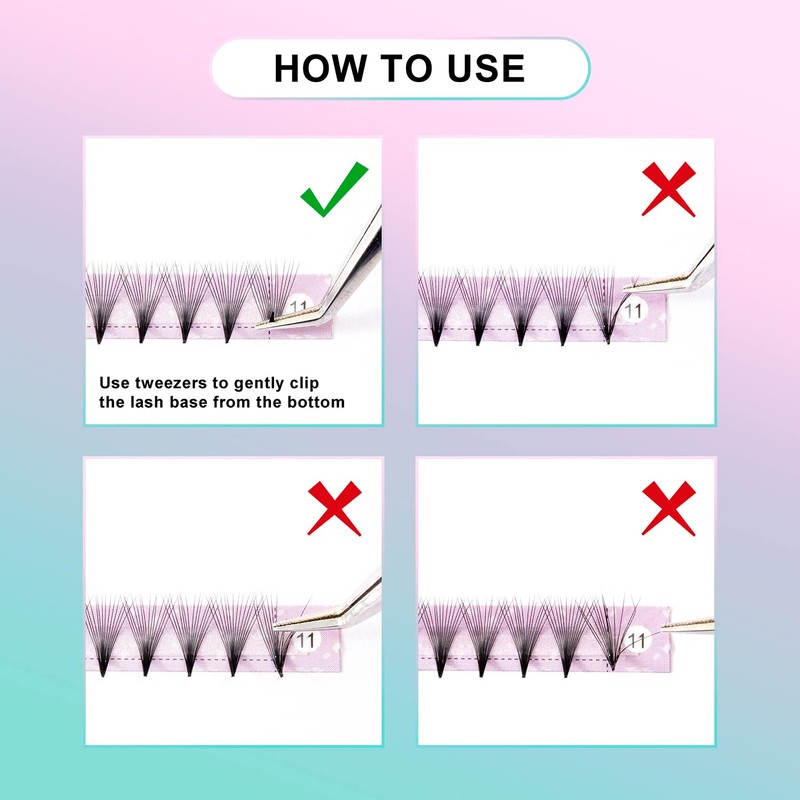 HOW TO USE

11

Use tweezers to gently clip the lash base from the bottom

11

11

11