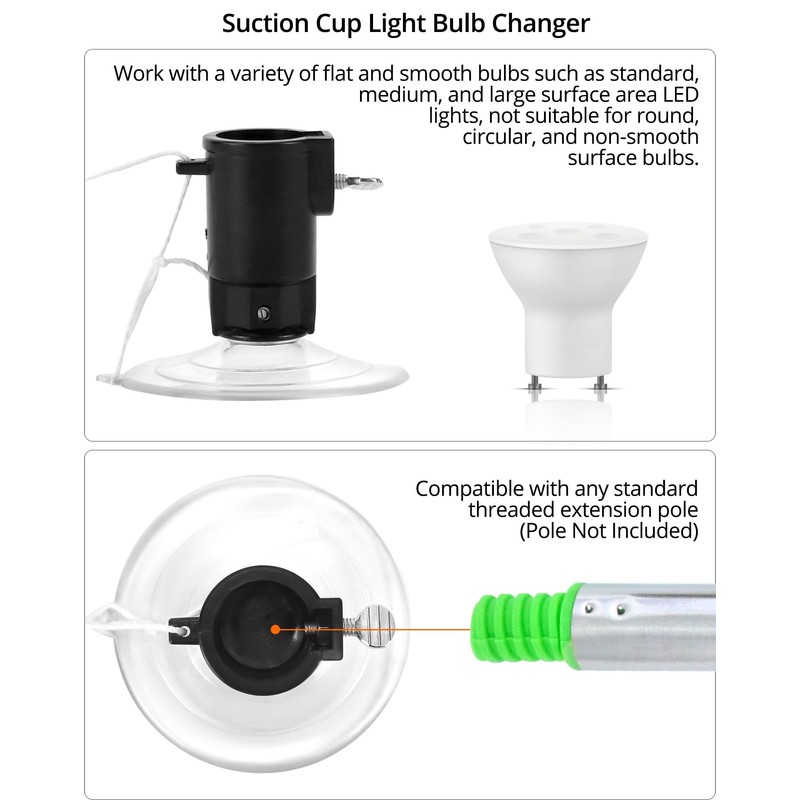 Suction Cup Light Bulb Changer

Work with a variety of flat and smooth bulbs such as standard, medium, and large surface area LED lights, not suitable for round, circular, and non-smooth surface bulbs.

Compatible with any standard threaded extension pole (Pole Not Included)