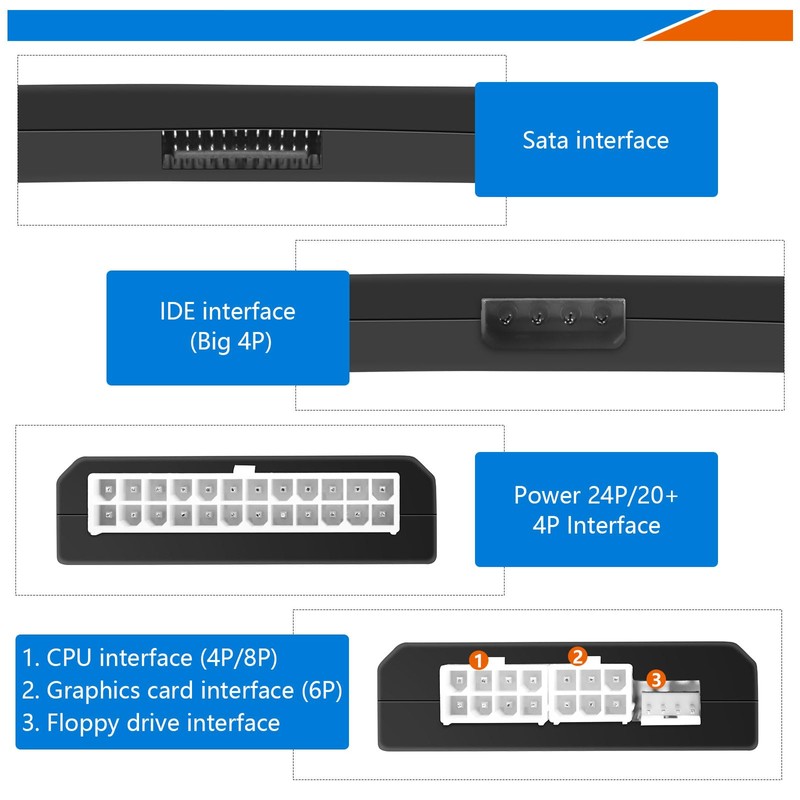 Sata interface

IDE interface
(Big 4P)

Power 24P/20+
4P Interface

1. CPU interface (4P/8P)
2. Graphics card interface (6P)
3. Floppy drive interface

1
2
3