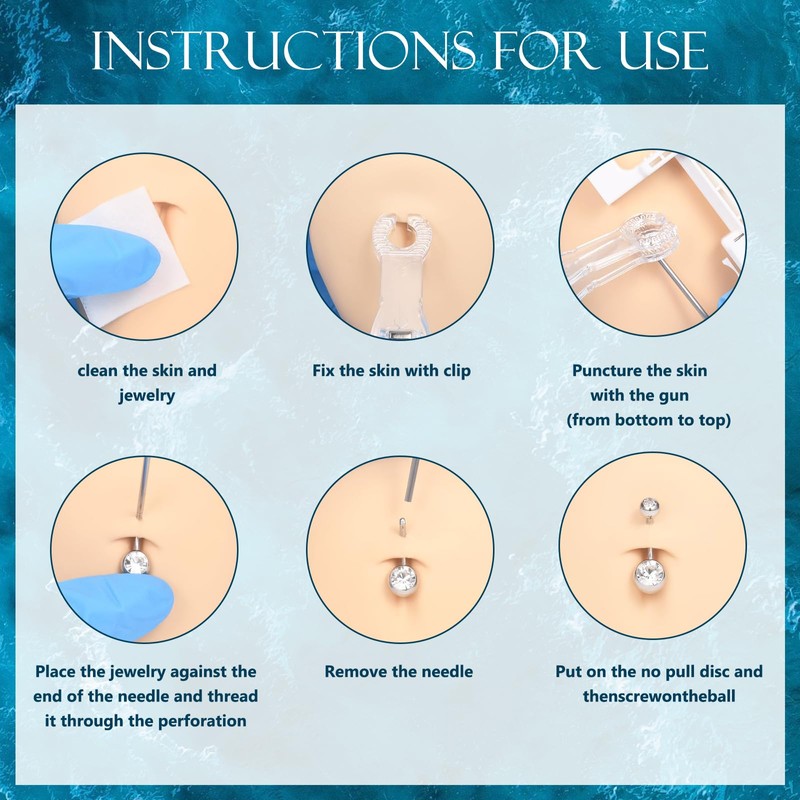 INSTRUCTIONS FOR USE

clean the skin and jewelry

Fix the skin with clip

Puncture the skin with the gun (from bottom to top)

Place the jewelry against the end of the needle and thread it through the perforation

Remove the needle

Put on the no pull disc and thenscrewontheball