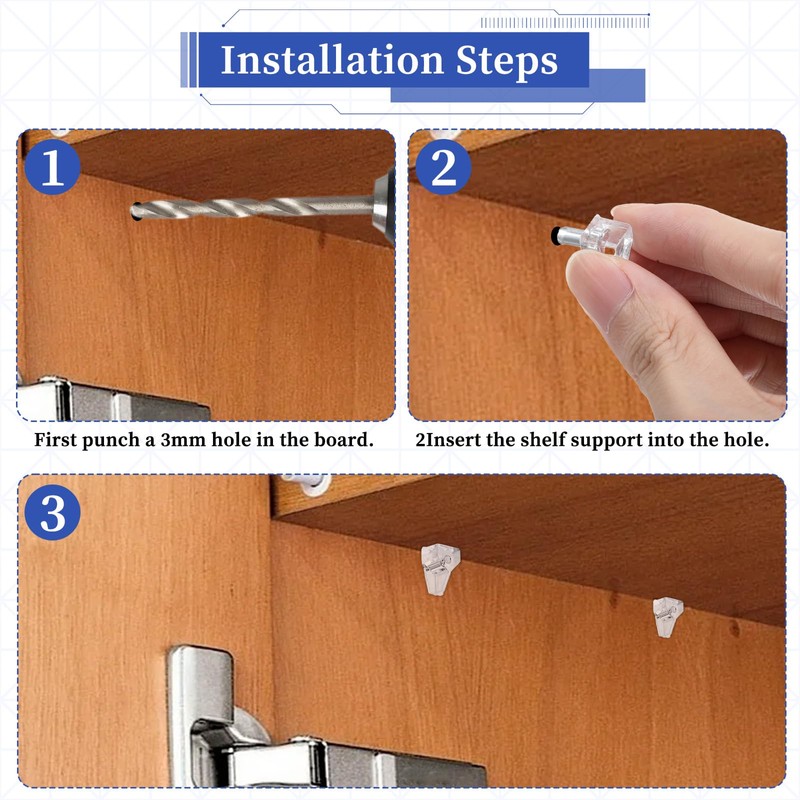 Installation Steps

1

First punch a 3mm hole in the board.

2

2Insert the shelf support into the hole.

3