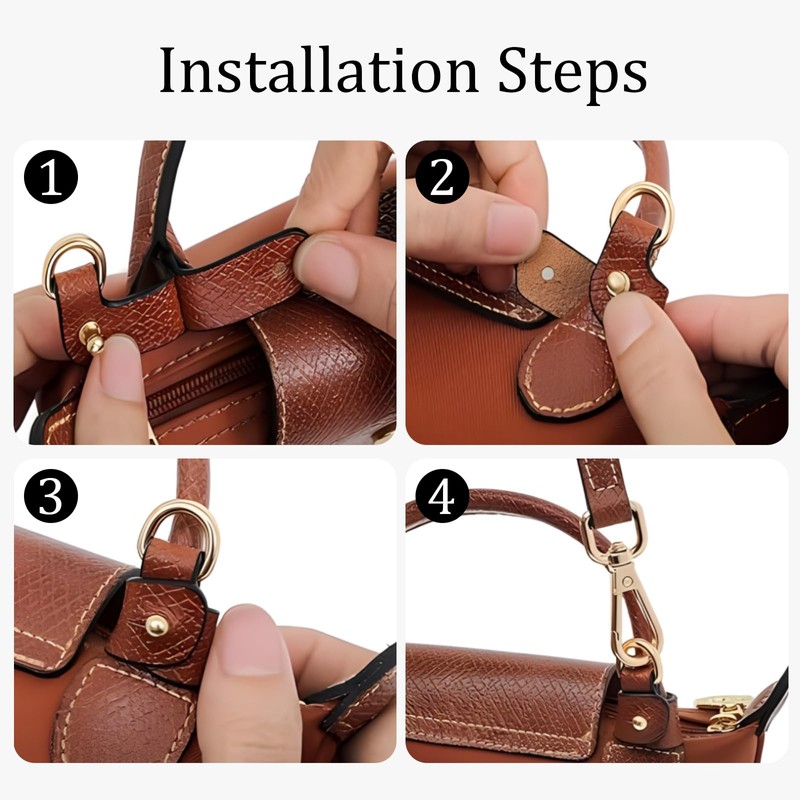 Installation Steps

1

2

3

4