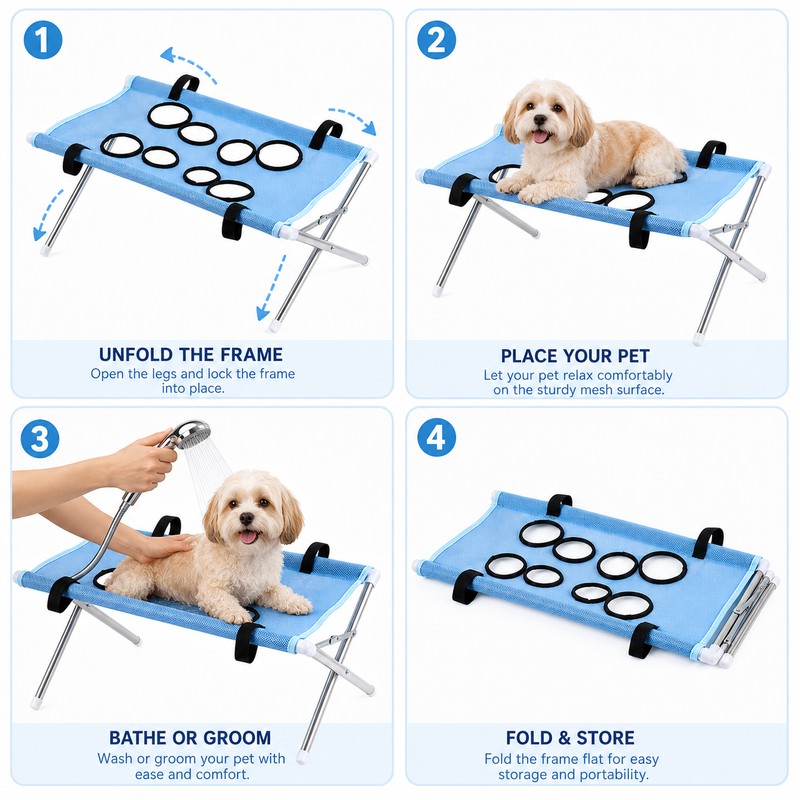 1

UNFOLD THE FRAME
Open the legs and lock the frame into place.

2

PLACE YOUR PET
Let your pet relax comfortably on the sturdy mesh surface.

3

BATHE OR GROOM
Wash or groom your pet with ease and comfort.

4

FOLD & STORE
Fold the frame flat for easy storage and portability.