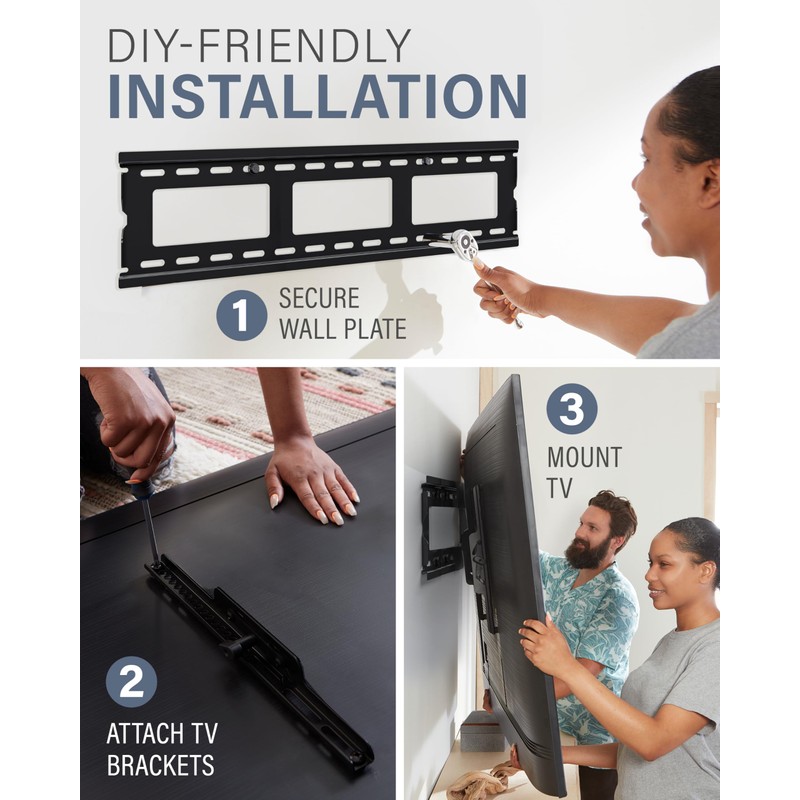 DIY-FRIENDLY
INSTALLATION

1 SECURE WALL PLATE

2 ATTACH TV BRACKETS

3 MOUNT TV