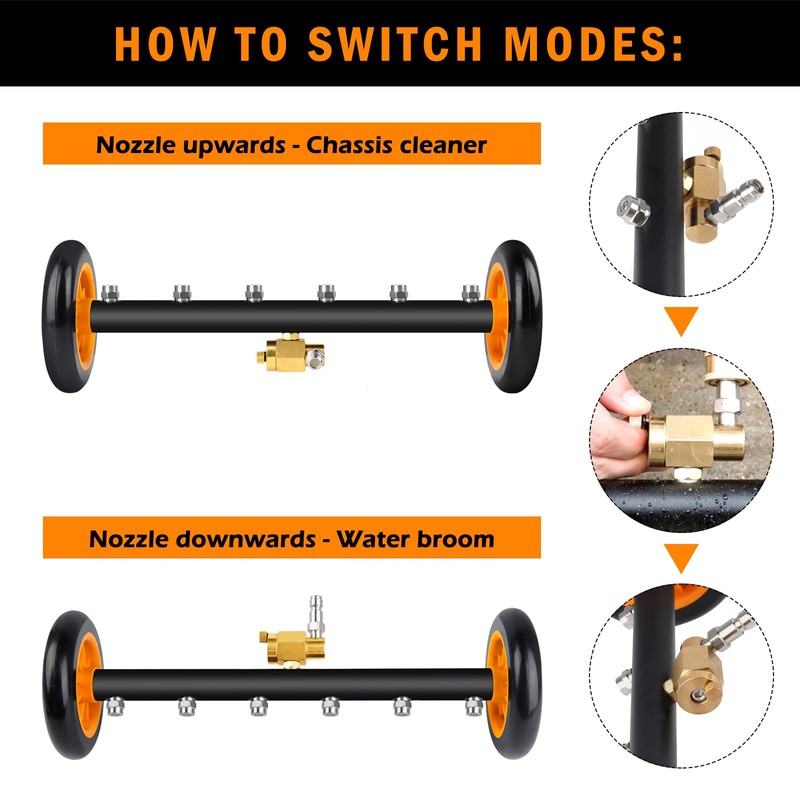 HOW TO SWITCH MODES:

Nozzle upwards - Chassis cleaner

Nozzle downwards - Water broom