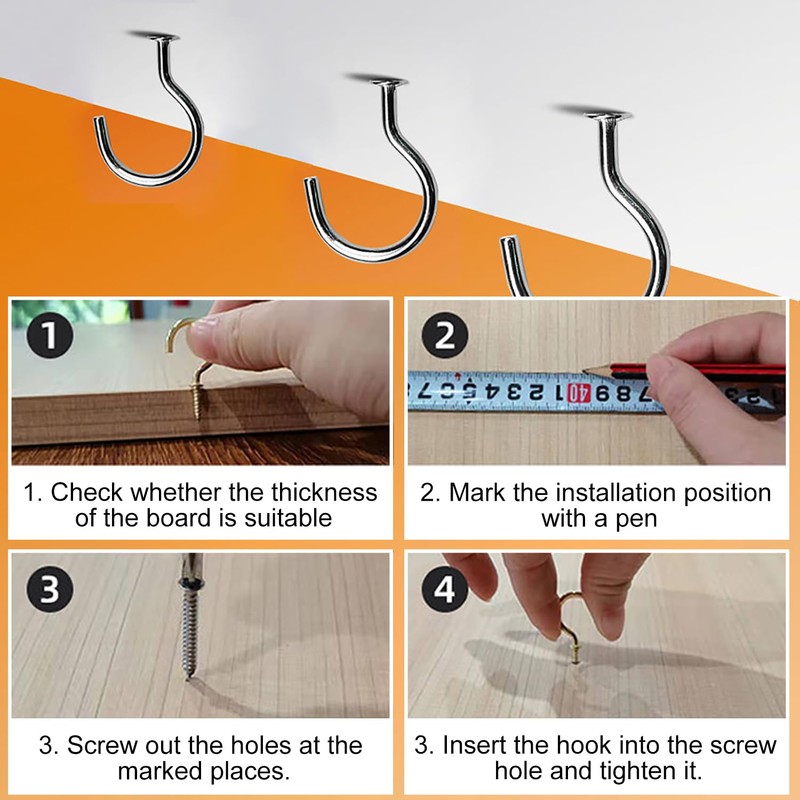 1

1. Check whether the thickness of the board is suitable

2

2. Mark the installation position with a pen

3

3. Screw out the holes at the marked places.

4

3. Insert the hook into the screw hole and tighten it.