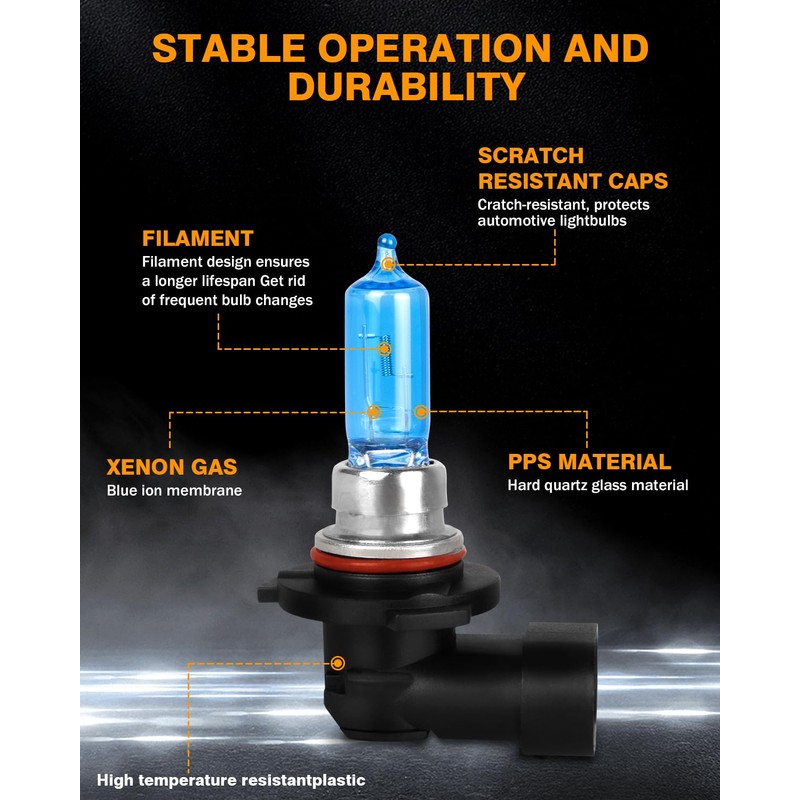 STABLE OPERATION AND DURABILITY

SCRATCH RESISTANT CAPS
Cratch-resistant, protects automotive lightbulbs

FILAMENT
Filament design ensures a longer lifespan Get rid of frequent bulb changes

XENON GAS
Blue ion membrane

PPS MATERIAL
Hard quartz glass material

High temperature resistantplastic