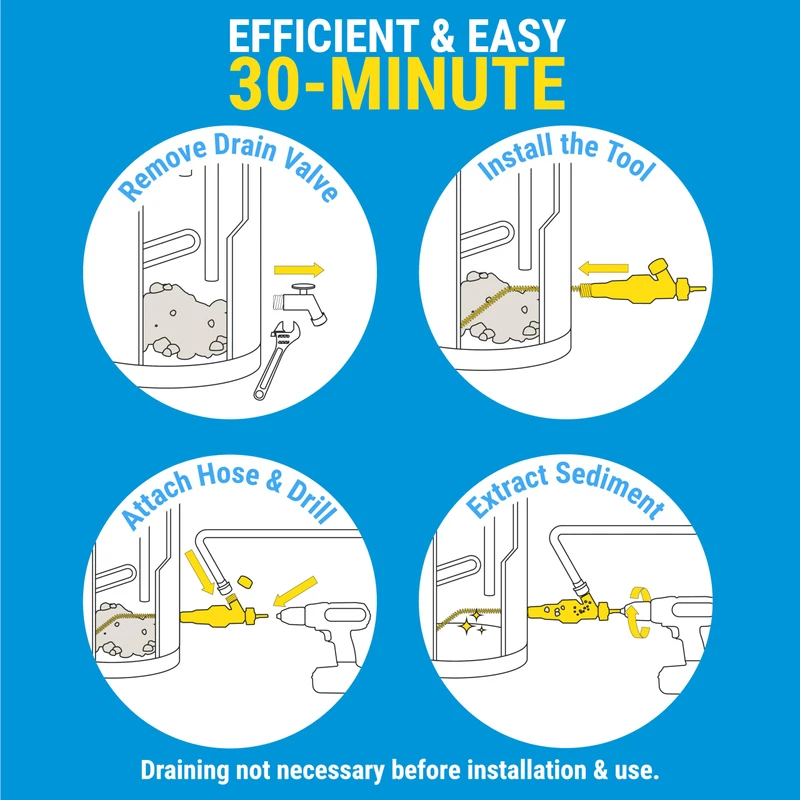 EFFICIENT & EASY
30-MINUTE

Remove Drain Valve

Install the Tool

Attach Hose & Drill

Extract Sediment

Draining not necessary before installation & use.