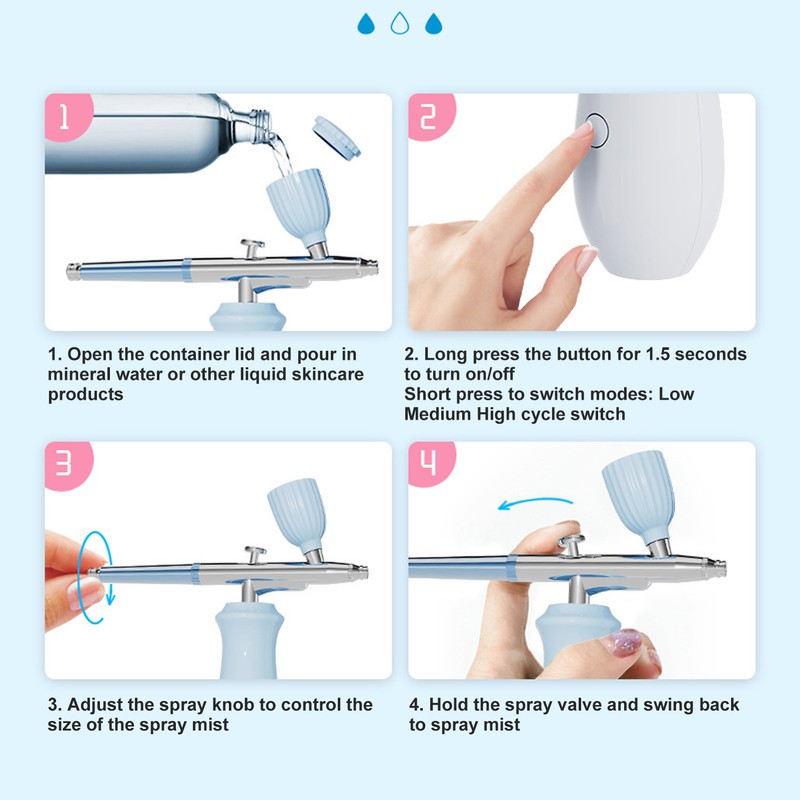 1

1. Open the container lid and pour in mineral water or other liquid skincare products

2

2. Long press the button for 1.5 seconds to turn on/off
Short press to switch modes: Low Medium High cycle switch

3

3. Adjust the spray knob to control the size of the spray mist

4

4. Hold the spray valve and swing back to spray mist