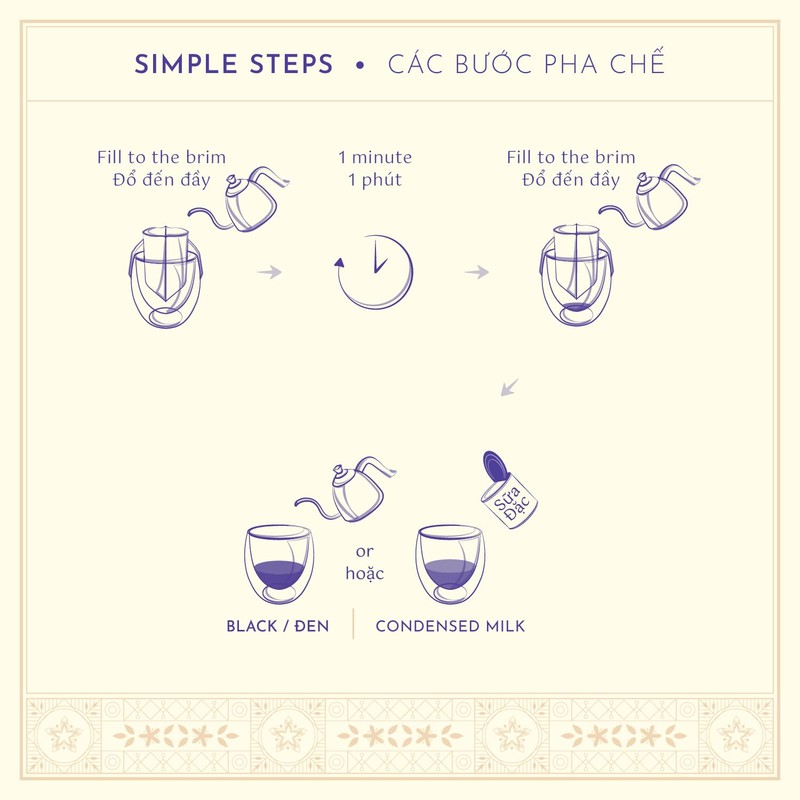 SIMPLE STEPS • CÁC BƯỚC PHA CHẾ

Fill to the brim
Đổ đến đầy

1 minute
1 phút

Fill to the brim
Đổ đến đầy

Sữa Đặc

or
hoặc

BLACK / ĐEN

CONDENSED MILK