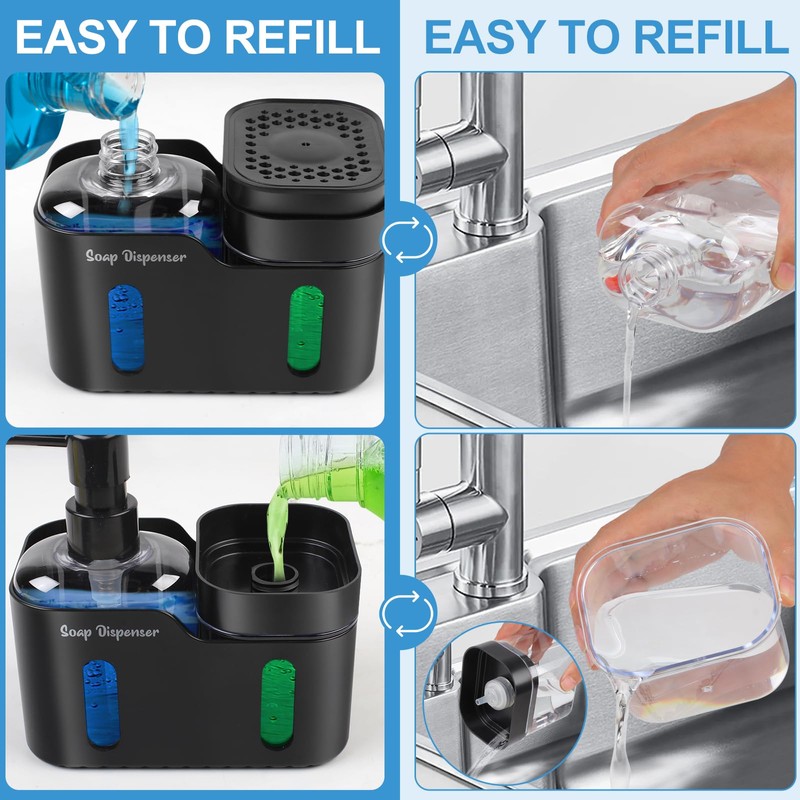 EASY TO REFILL

Soap Dispenser

Soap Dispenser

EASY TO REFILL