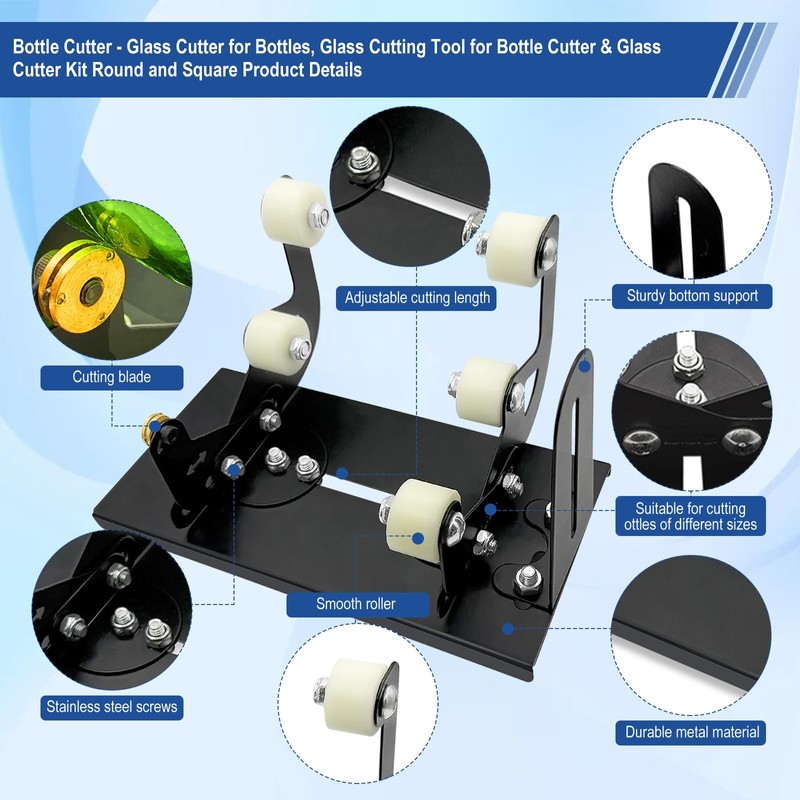 Bottle Cutter - Glass Cutter for Bottles, Glass Cutting Tool for Bottle Cutter & Glass Cutter Kit Round and Square Product Details

Adjustable cutting length

Sturdy bottom support

Cutting blade

Suitable for cutting ottles of different sizes

Smooth roller

Stainless steel screws

Durable metal material