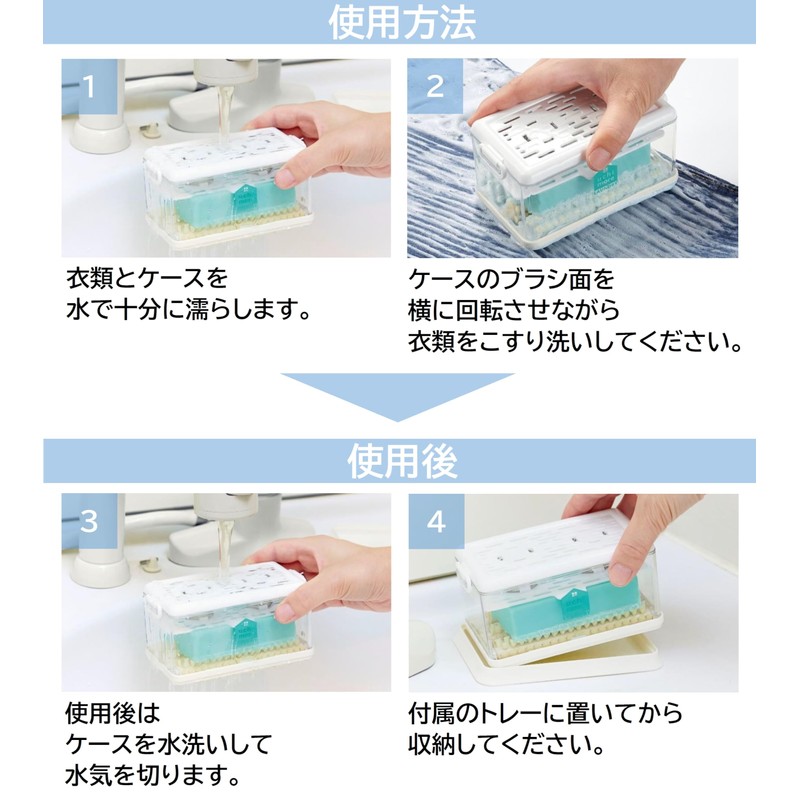 使用方法

1

衣類とケースを
水で十分に濡らします。

2

ケースのブラシ面を
横に回転させながら
衣類をこすり洗いしてください。

使用後

3

使用後は
ケースを水洗いして
水気を切ります。

4

付属のトレーに置いてから
収納してください。