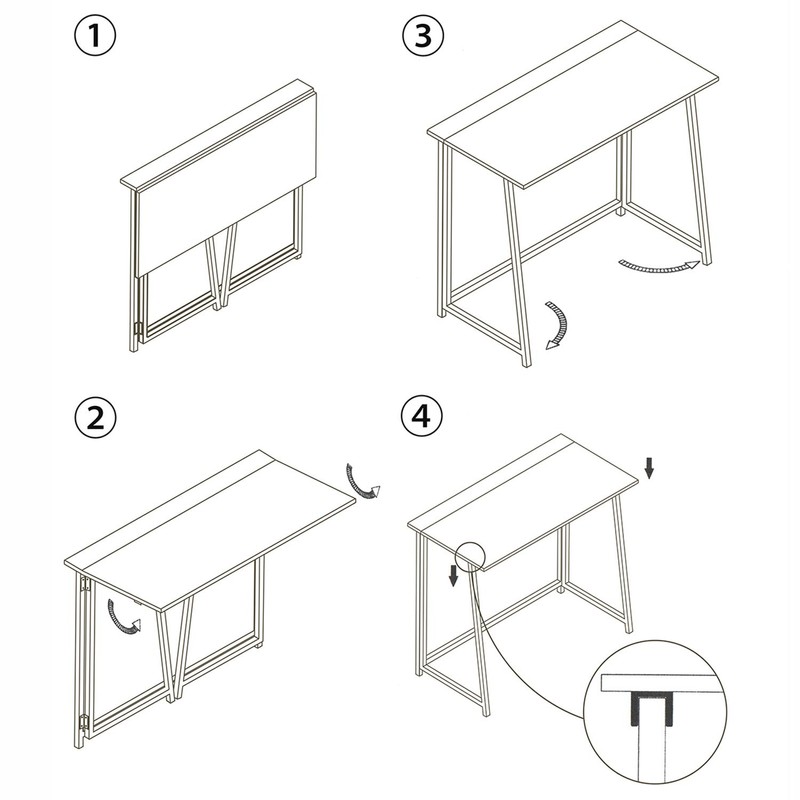 1

3

2

4