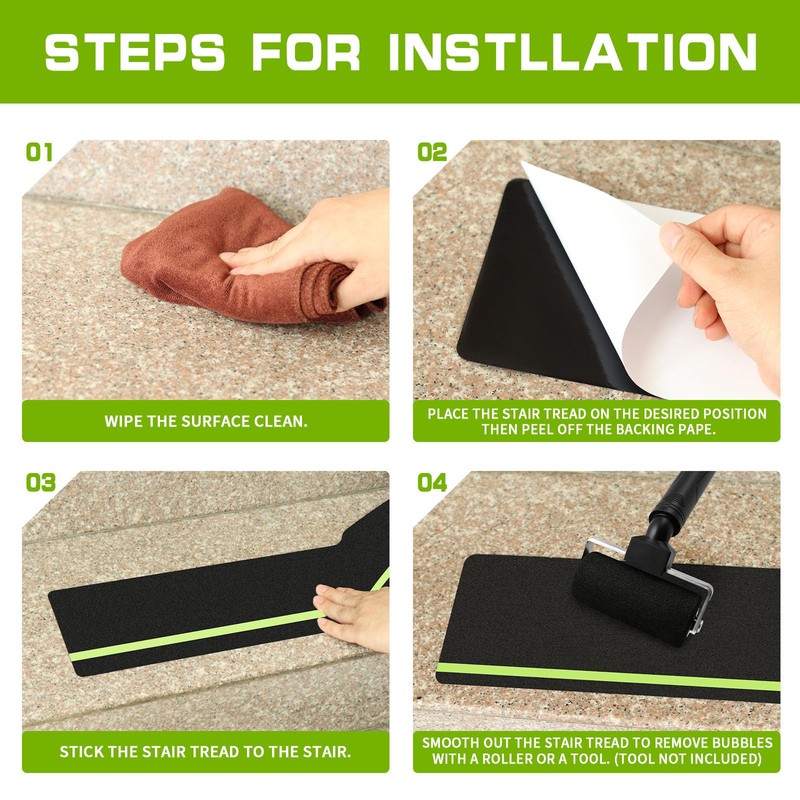 STEPS FOR INSTLLATION

01

WIPE THE SURFACE CLEAN.

02

PLACE THE STAIR TREAD ON THE DESIRED POSITION THEN PEEL OFF THE BACKING PAPE.

03

STICK THE STAIR TREAD TO THE STAIR.

04

SMOOTH OUT THE STAIR TREAD TO REMOVE BUBBLES WITH A ROLLER OR A TOOL. (TOOL NOT INCLUDED)