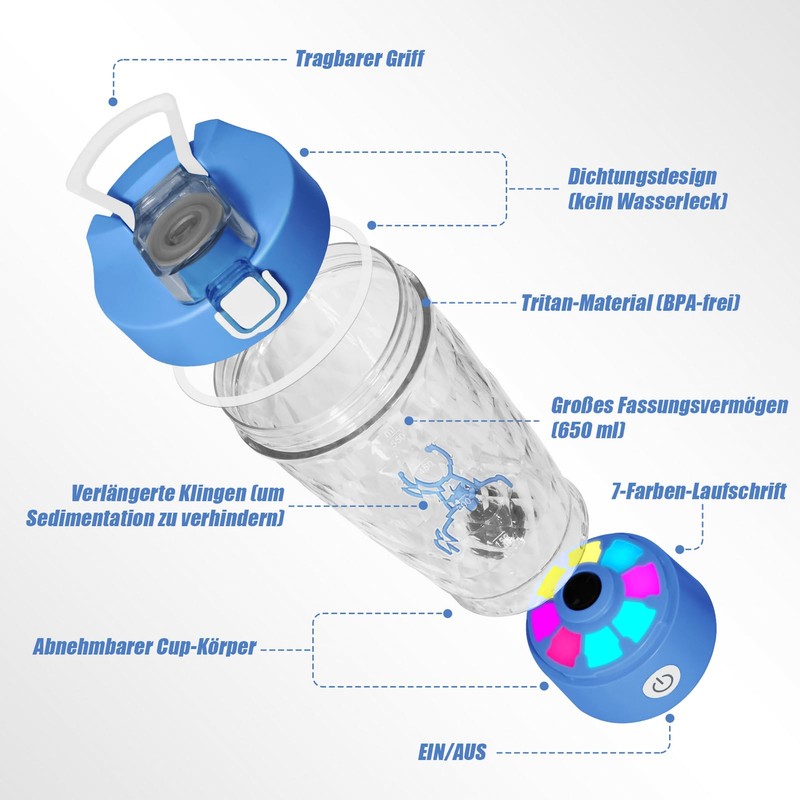 Tragbarer Griff

Dichtungsdesign (kein Wasserleck)

Tritan-Material (BPA-frei)

Großes Fassungsvermögen (650 ml)

Verlängerte Klingen (um Sedimentation zu verhindern)

7-Farben-Laufschrift

Abnehmbarer Cup-Körper

EIN/AUS