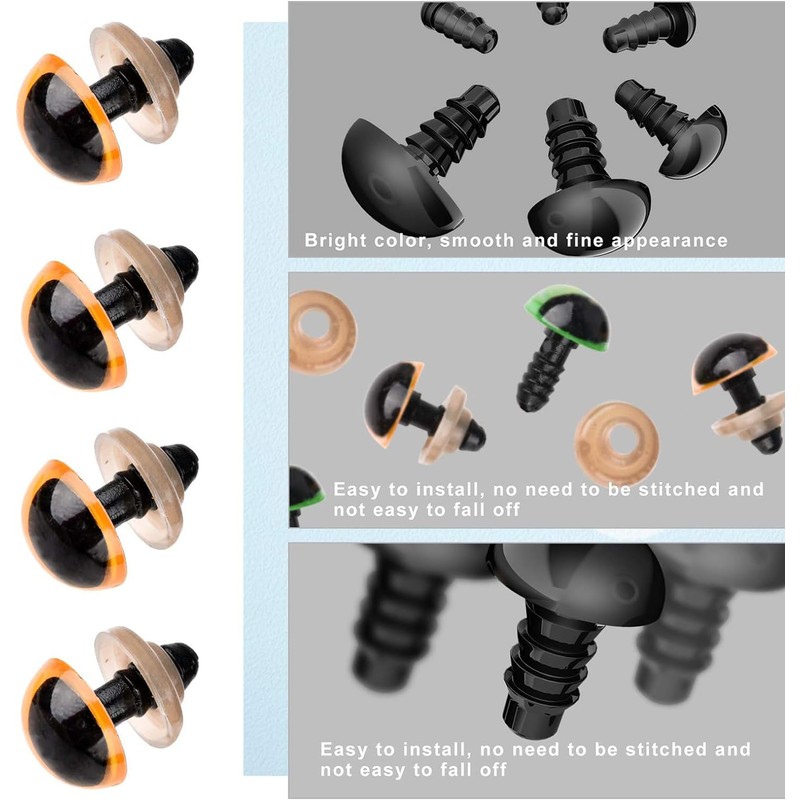 Bright color, smooth and fine appearance

Easy to install, no need to be stitched and not easy to fall off

Easy to install, no need to be stitched and not easy to fall off