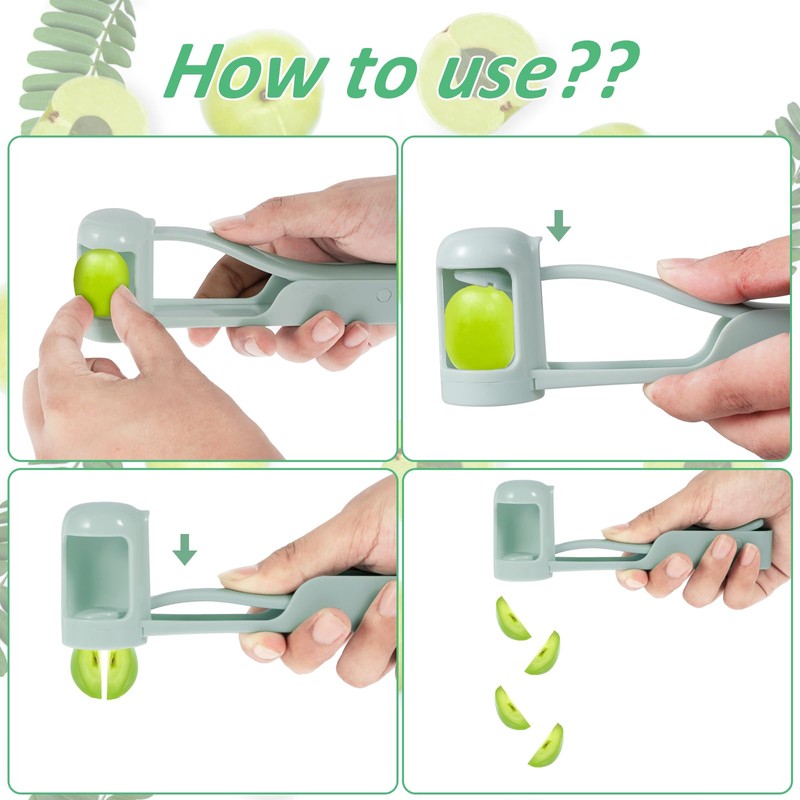 How to use??