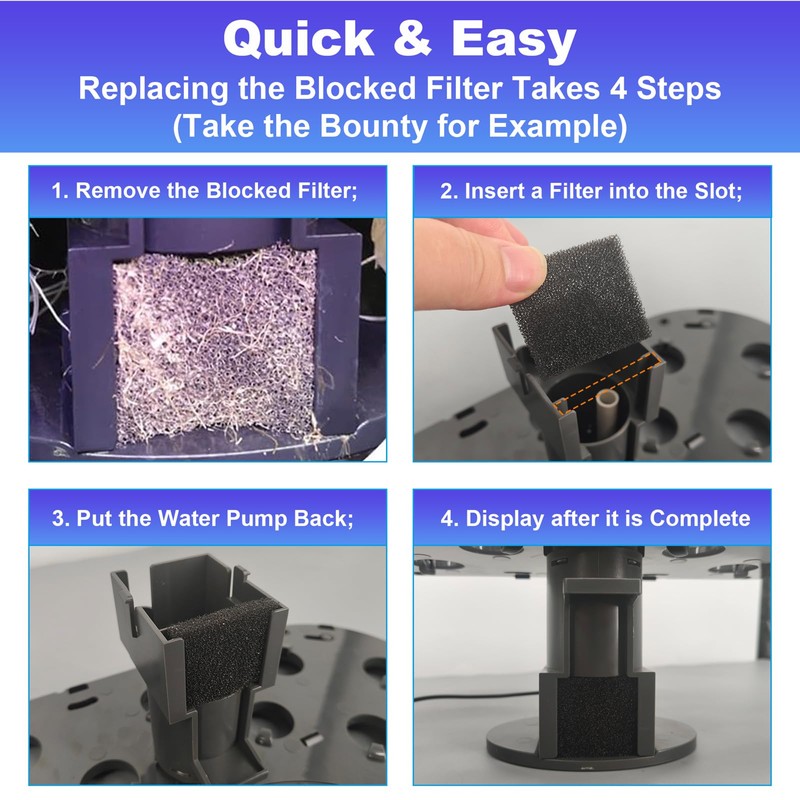 Quick & Easy
Replacing the Blocked Filter Takes 4 Steps
(Take the Bounty for Example)

1. Remove the Blocked Filter;

2. Insert a Filter into the Slot;

3. Put the Water Pump Back;

4. Display after it is Complete