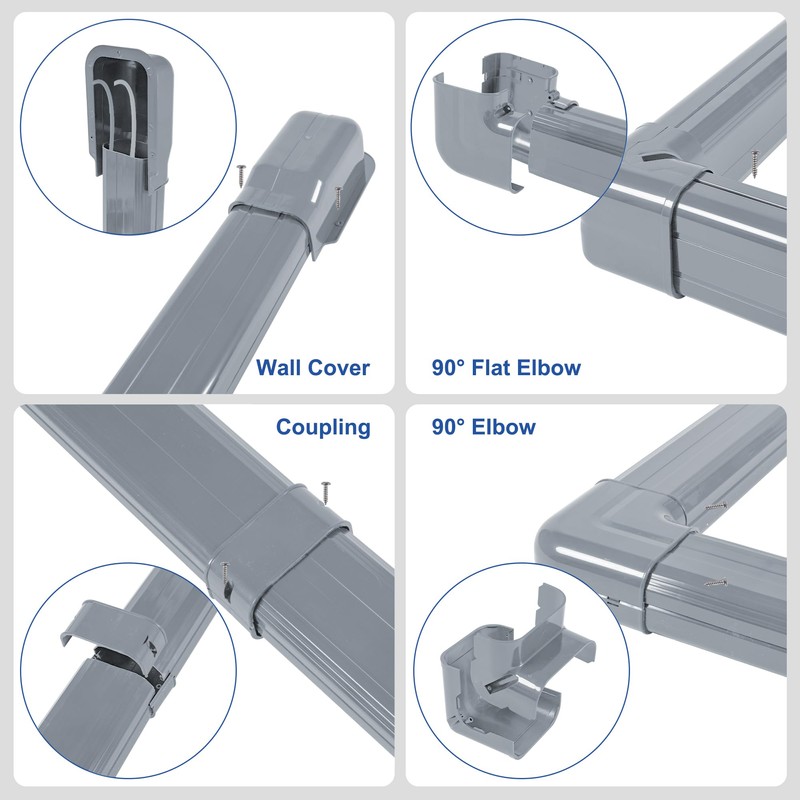 Wall Cover

90° Flat Elbow

Coupling

90° Elbow