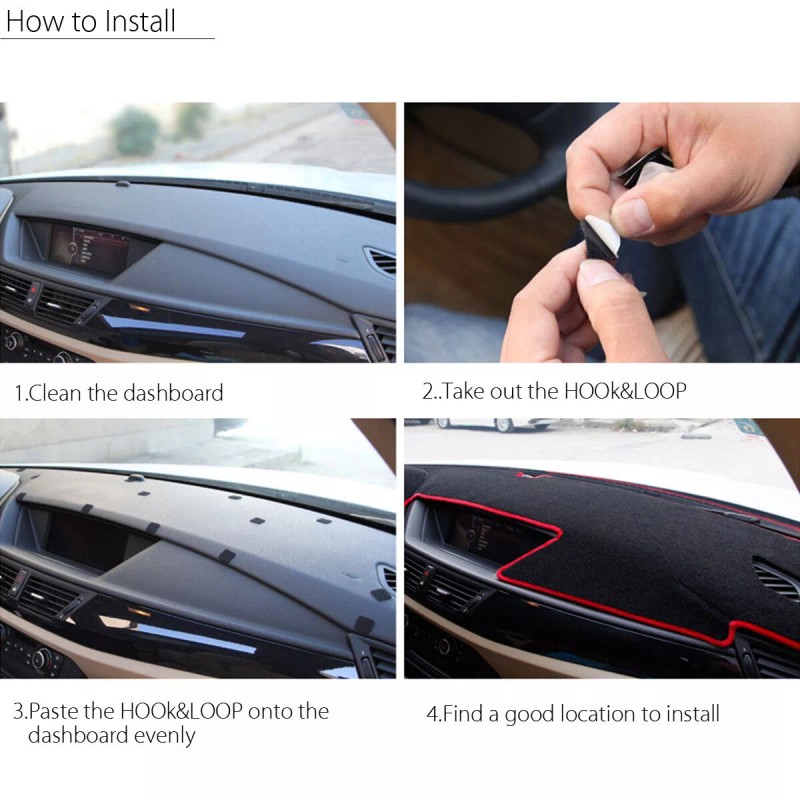 How to Install

1.Clean the dashboard

2..Take out the HOOk&LOOP

3.Paste the HOOk&LOOP onto the dashboard evenly

4.Find a good location to install