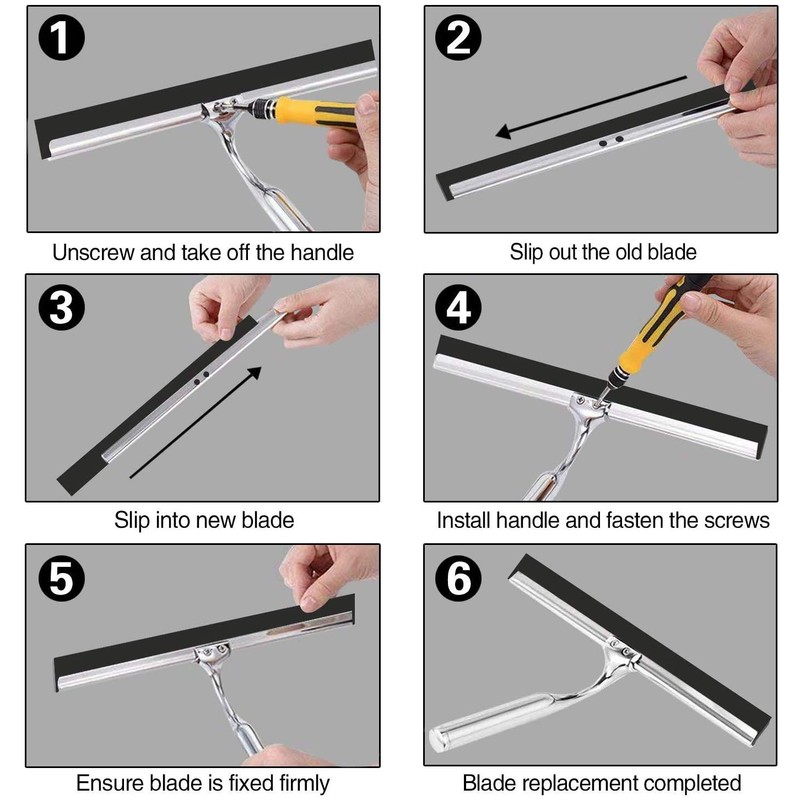 1
Unscrew and take off the handle

2
Slip out the old blade

3
Slip into new blade

4
Install handle and fasten the screws

5
Ensure blade is fixed firmly

6
Blade replacement completed