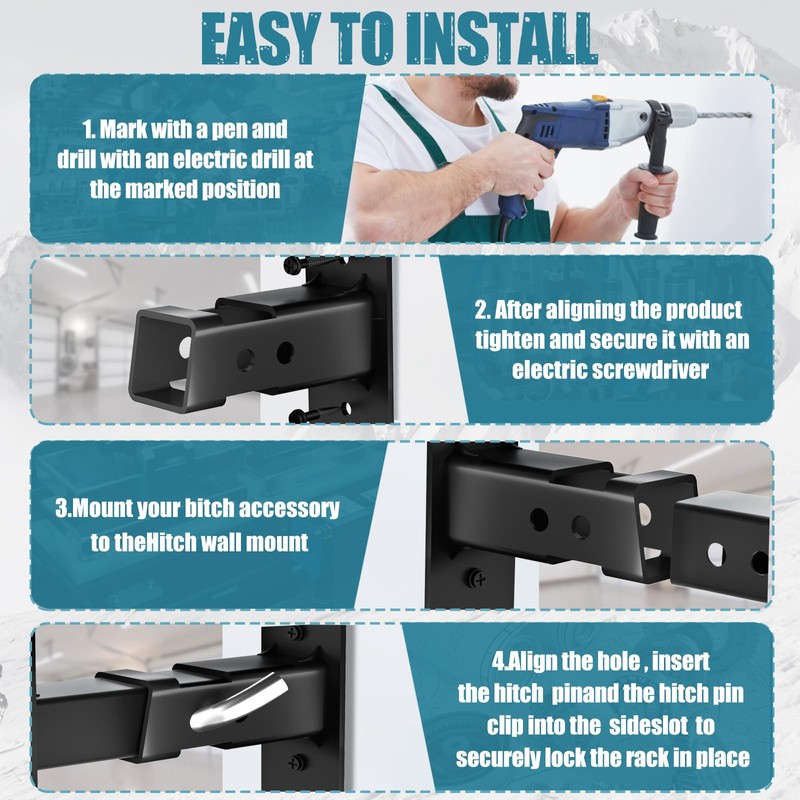 EASY TO INSTALL

1. Mark with a pen and drill with an electric drill at the marked position

2. After aligning the product tighten and secure it with an electric screwdriver

3.Mount your bitch accessory to theHitch wall mount

4.Align the hole , insert the hitch pinand the hitch pin clip into the sideslot to securely lock the rack in place