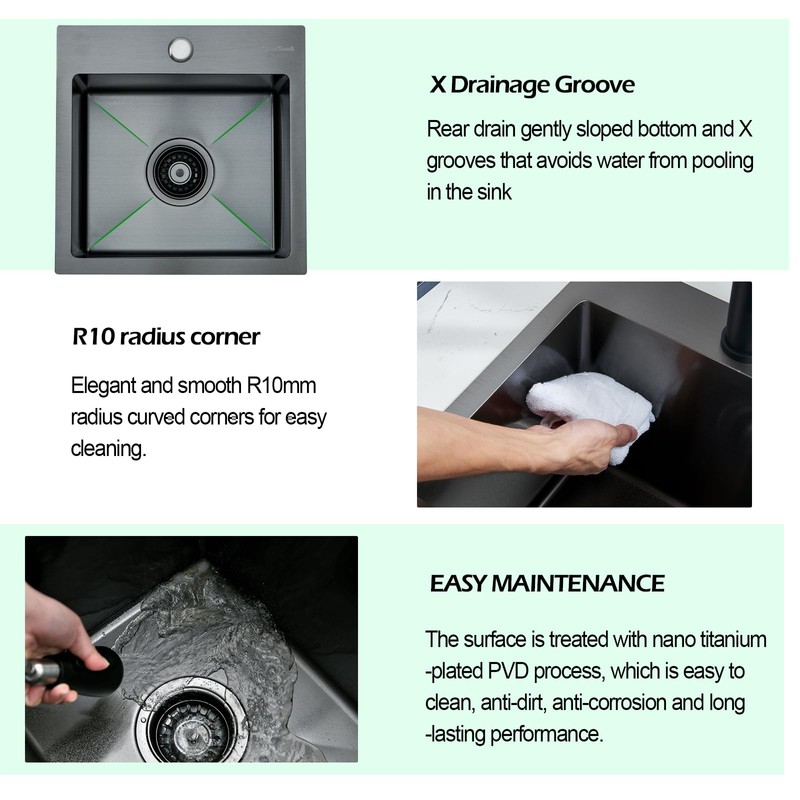 X Drainage Groove

Rear drain gently sloped bottom and X grooves that avoids water from pooling in the sink

R10 radius corner

Elegant and smooth R10mm radius curved corners for easy cleaning.

EASY MAINTENANCE

The surface is treated with nano titanium -plated PVD process, which is easy to clean, anti-dirt, anti-corrosion and long -lasting performance.