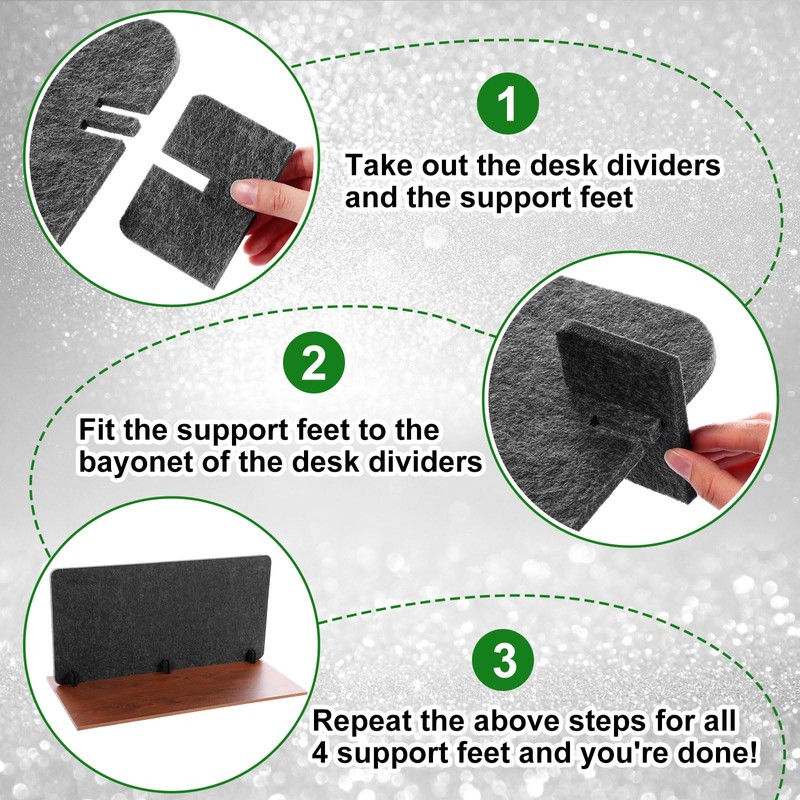 1

Take out the desk dividers and the support feet

2

Fit the support feet to the bayonet of the desk dividers

3

Repeat the above steps for all 4 support feet and you're done!