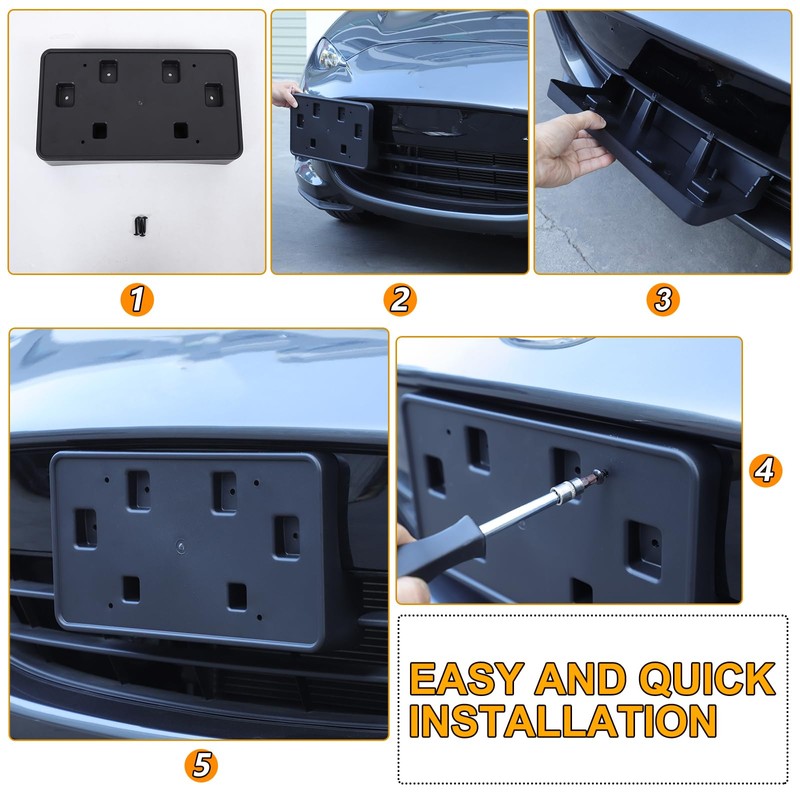 1

2

3

4

5

EASY AND QUICK INSTALLATION