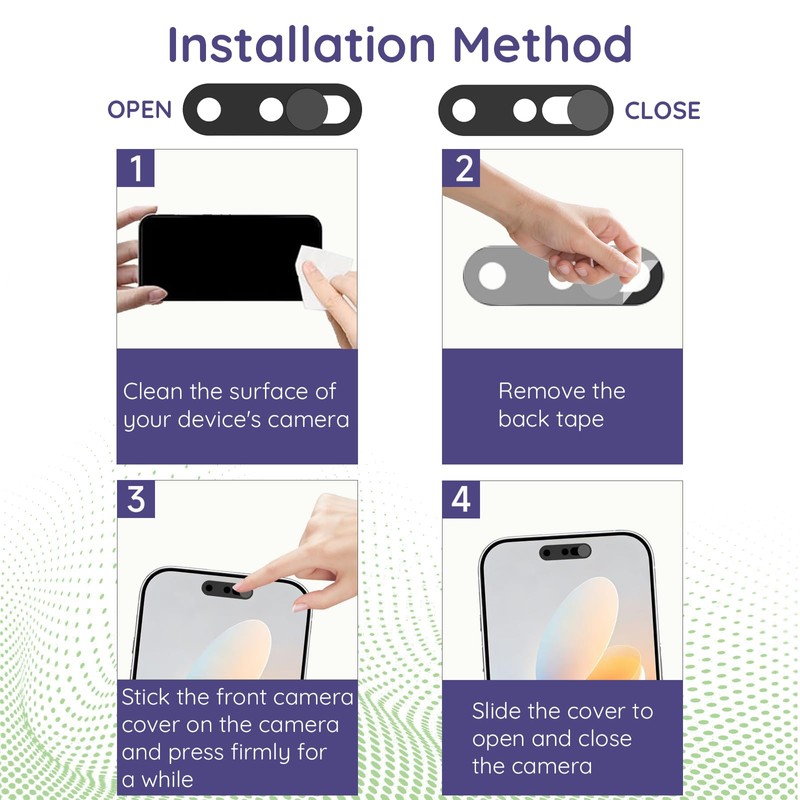 Installation Method

OPEN

CLOSE

1

Clean the surface of your device's camera

2

Remove the back tape

3

Stick the front camera cover on the camera and press firmly for a while

4

Slide the cover to open and close the camera